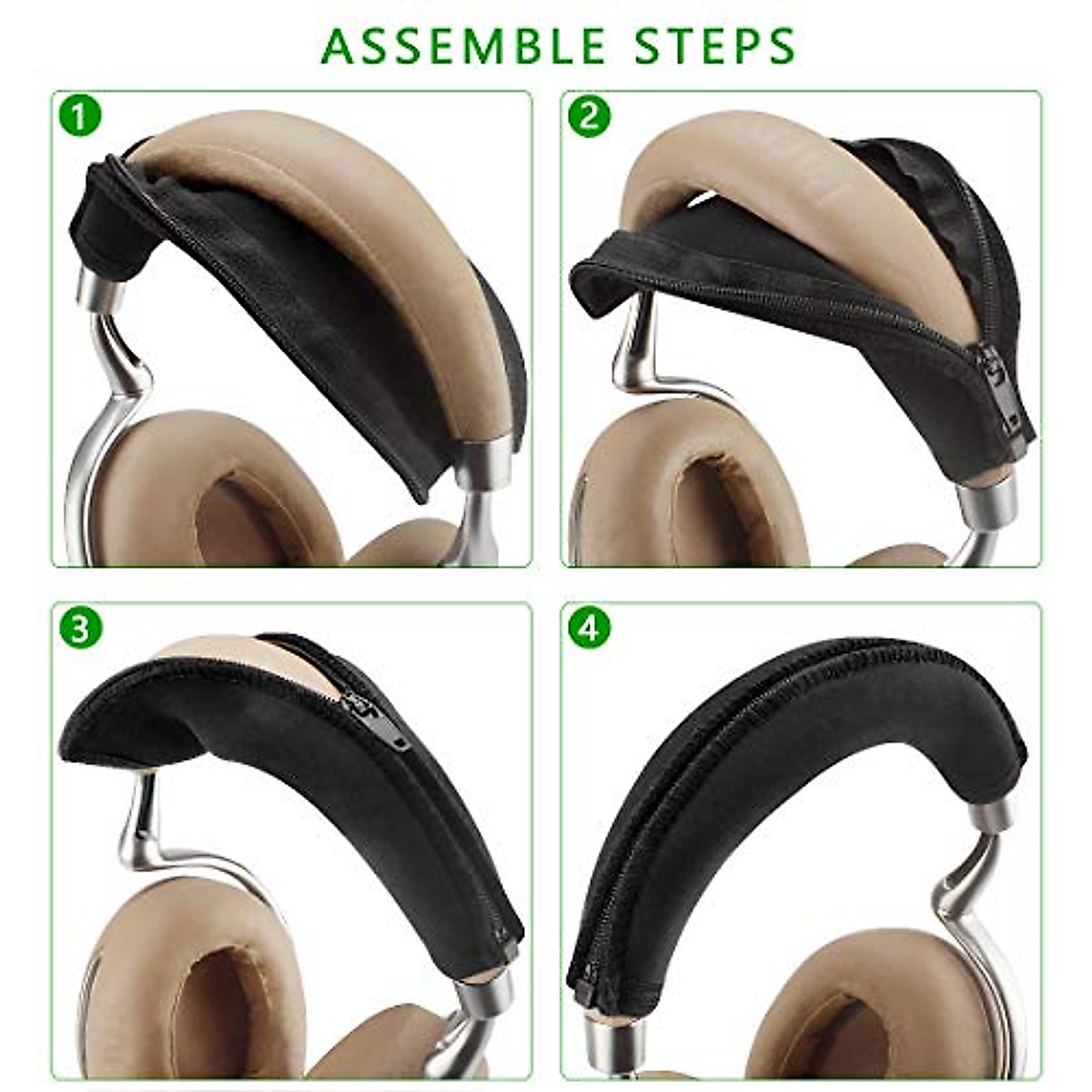 ASSEMBLE STEPS

1

2

3

4