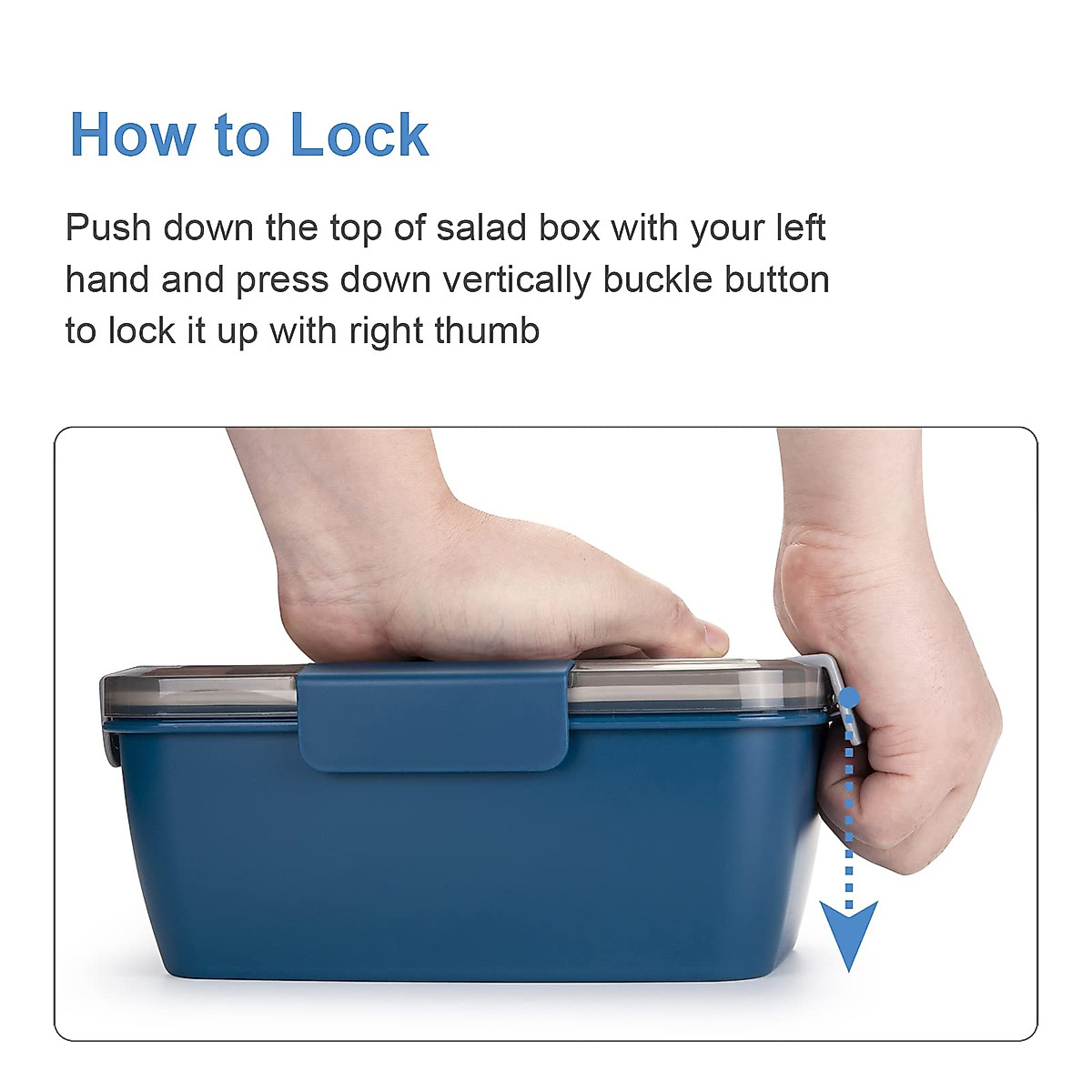 How to Lock

Push down the top of salad box with your left hand and press down vertically buckle button to lock it up with right thumb