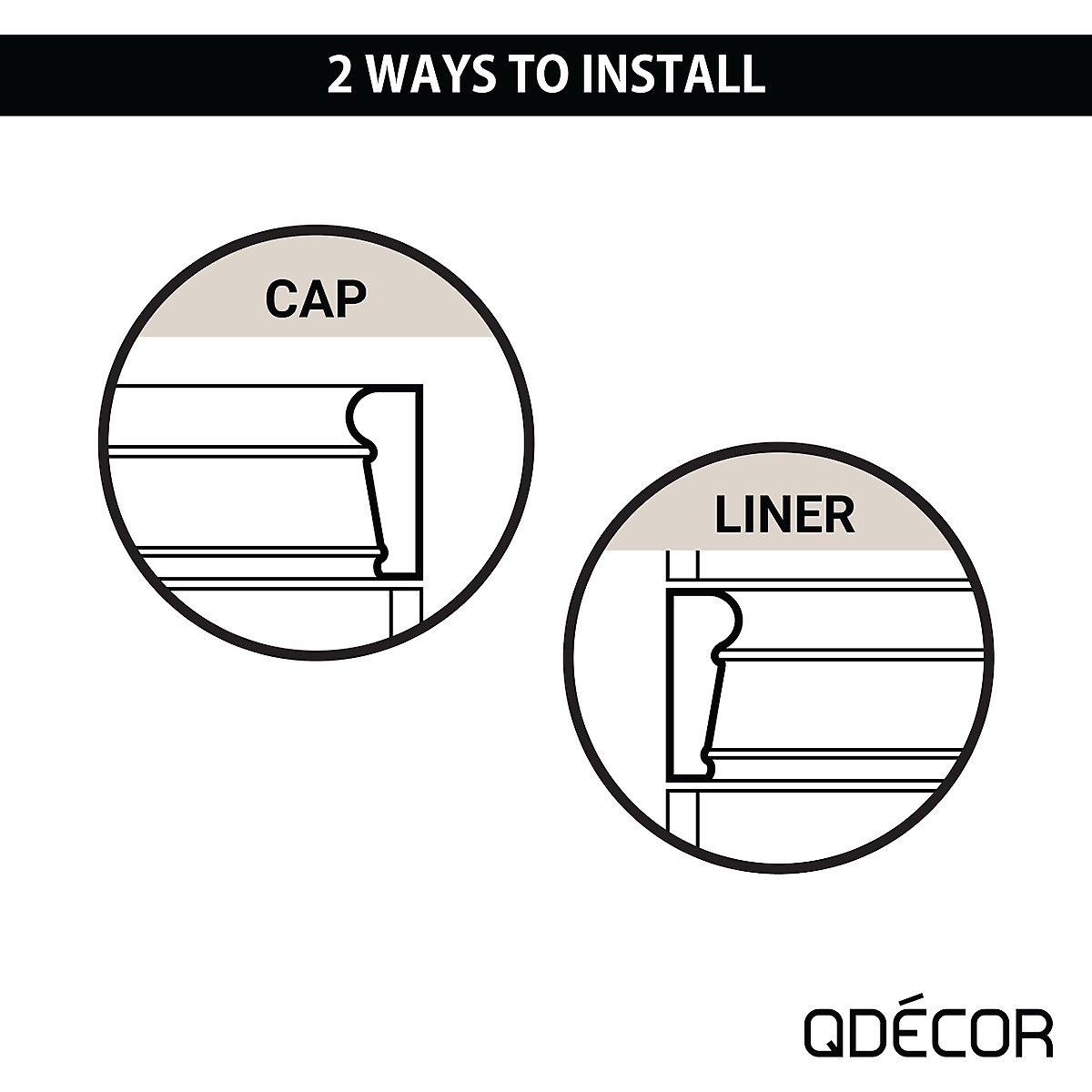 2 WAYS TO INSTALL

CAP

LINER

QDÉCOR