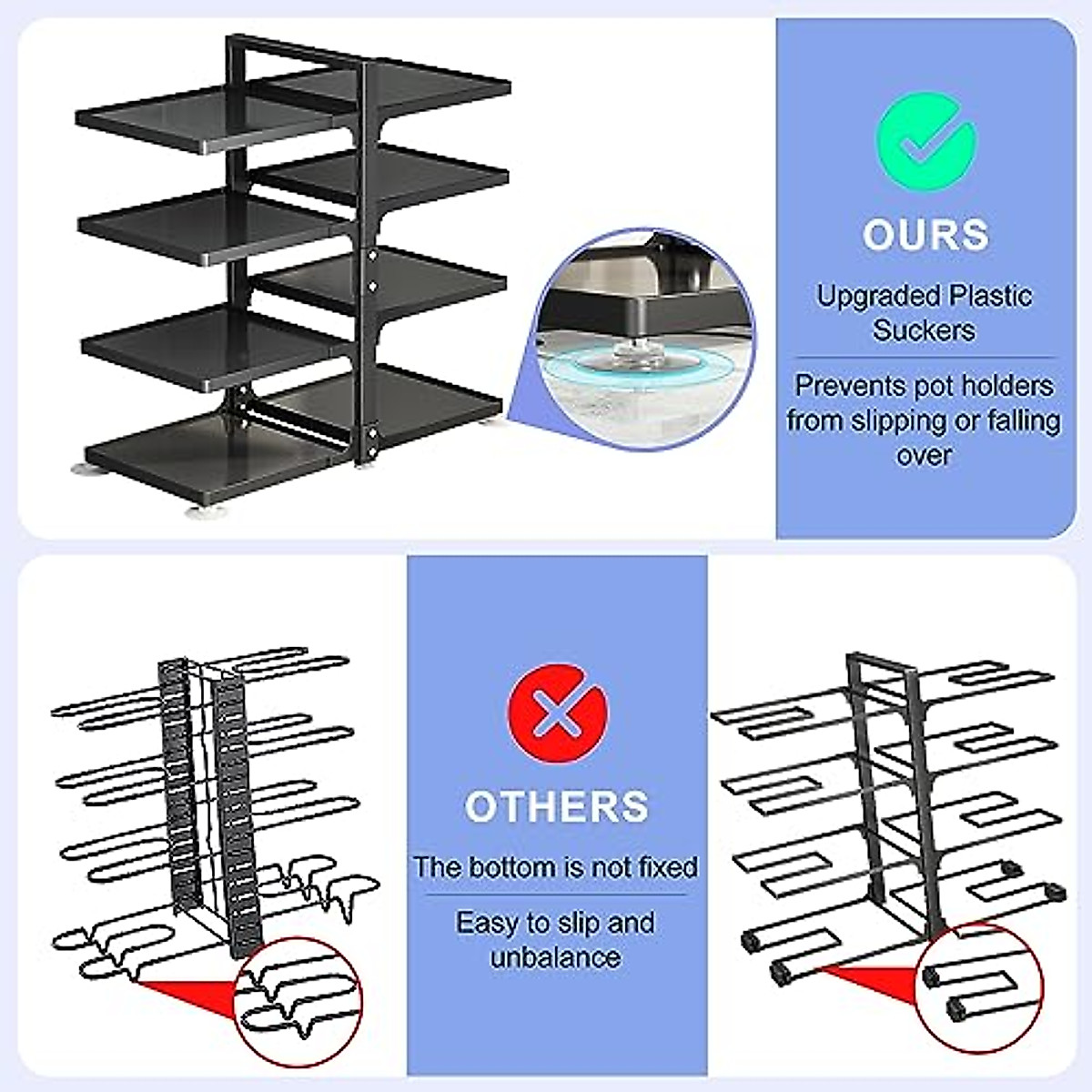 OURS

Upgraded Plastic Suckers

Prevents pot holders from slipping or falling over

OTHERS

The bottom is not fixed

Easy to slip and unbalance