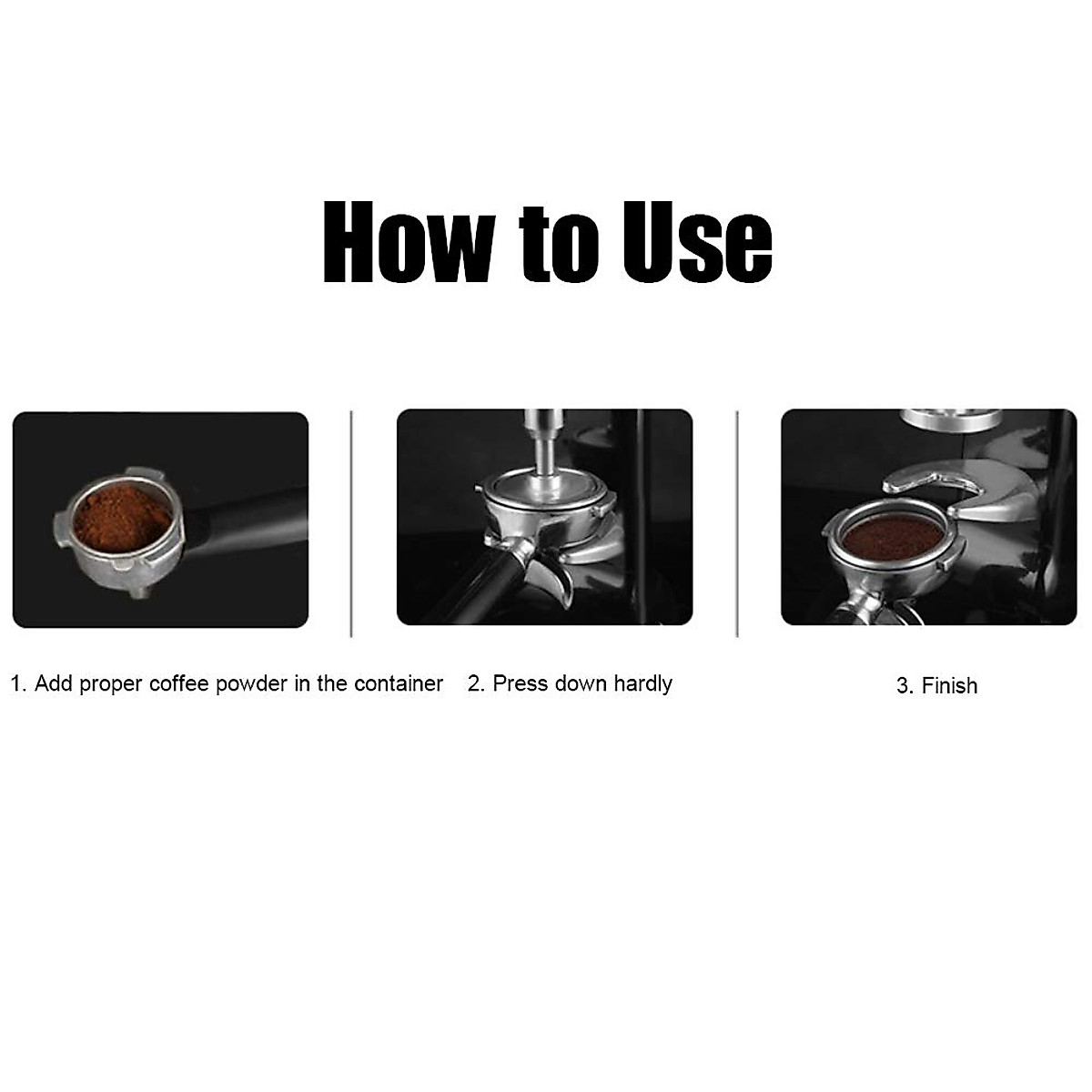 How to Use

1. Add proper coffee powder in the container

2. Press down hardly

3. Finish