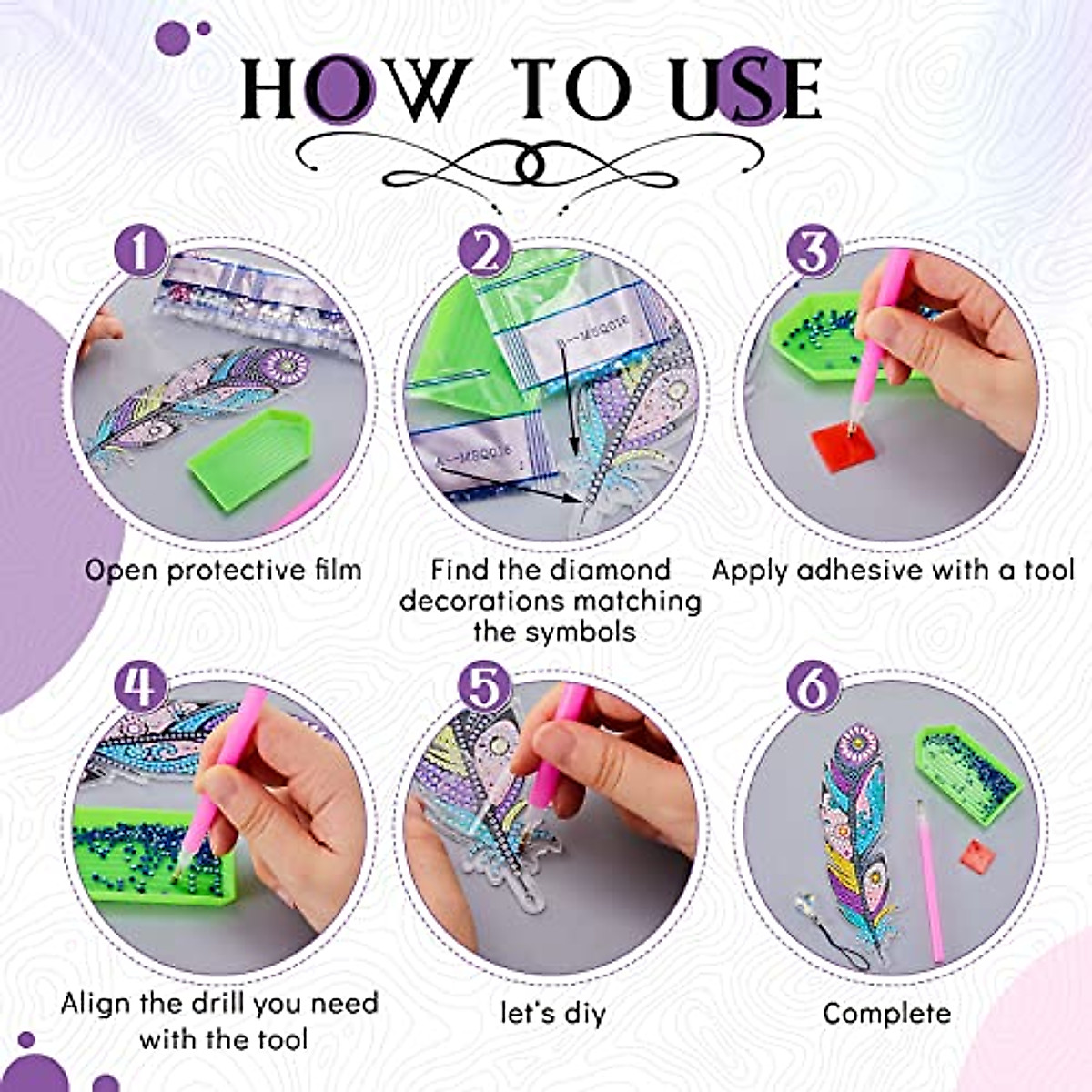 HOW TO USE

1

Open protective film

2

B--MBQ016

A--MBQ016

Find the diamond decorations matching the symbols

3

Apply adhesive with a tool

4

Align the drill you need with the tool

5

let's diy

6

Complete