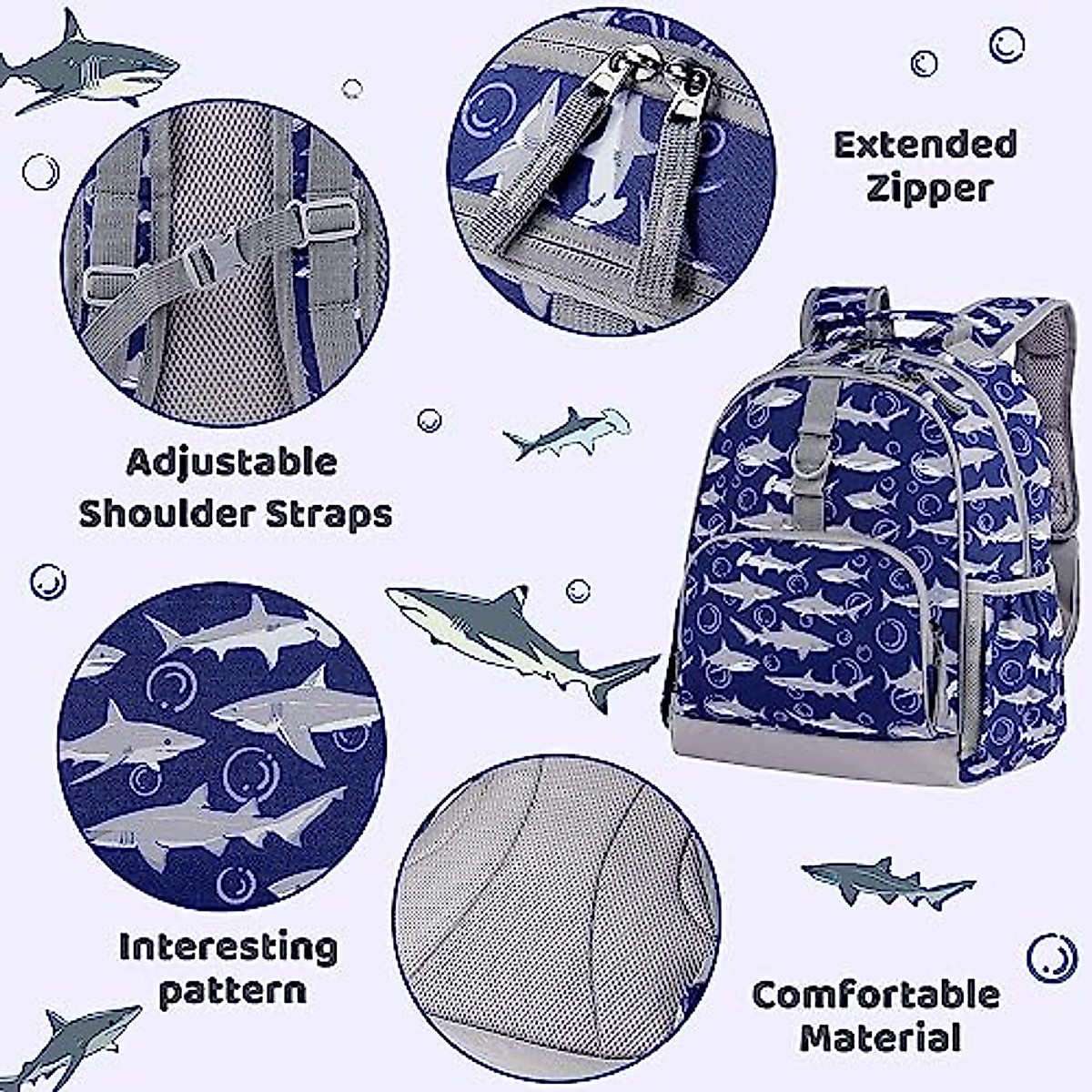 Extended Zipper

Adjustable Shoulder Straps

Interesting pattern

Comfortable Material