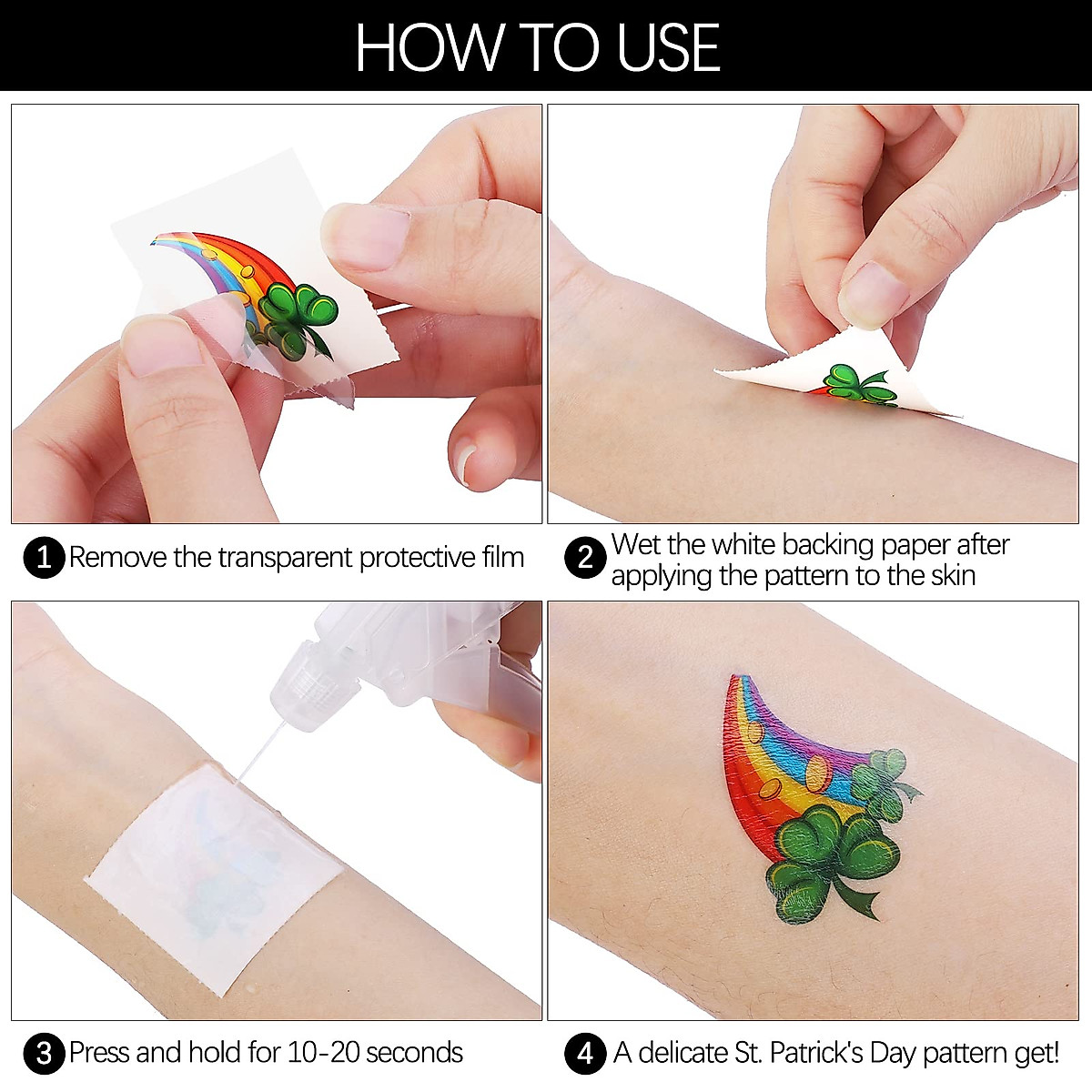 HOW TO USE

1 Remove the transparent protective film

2 Wet the white backing paper after applying the pattern to the skin

3 Press and hold for 10-20 seconds

4 A delicate St. Patrick's Day pattern get!