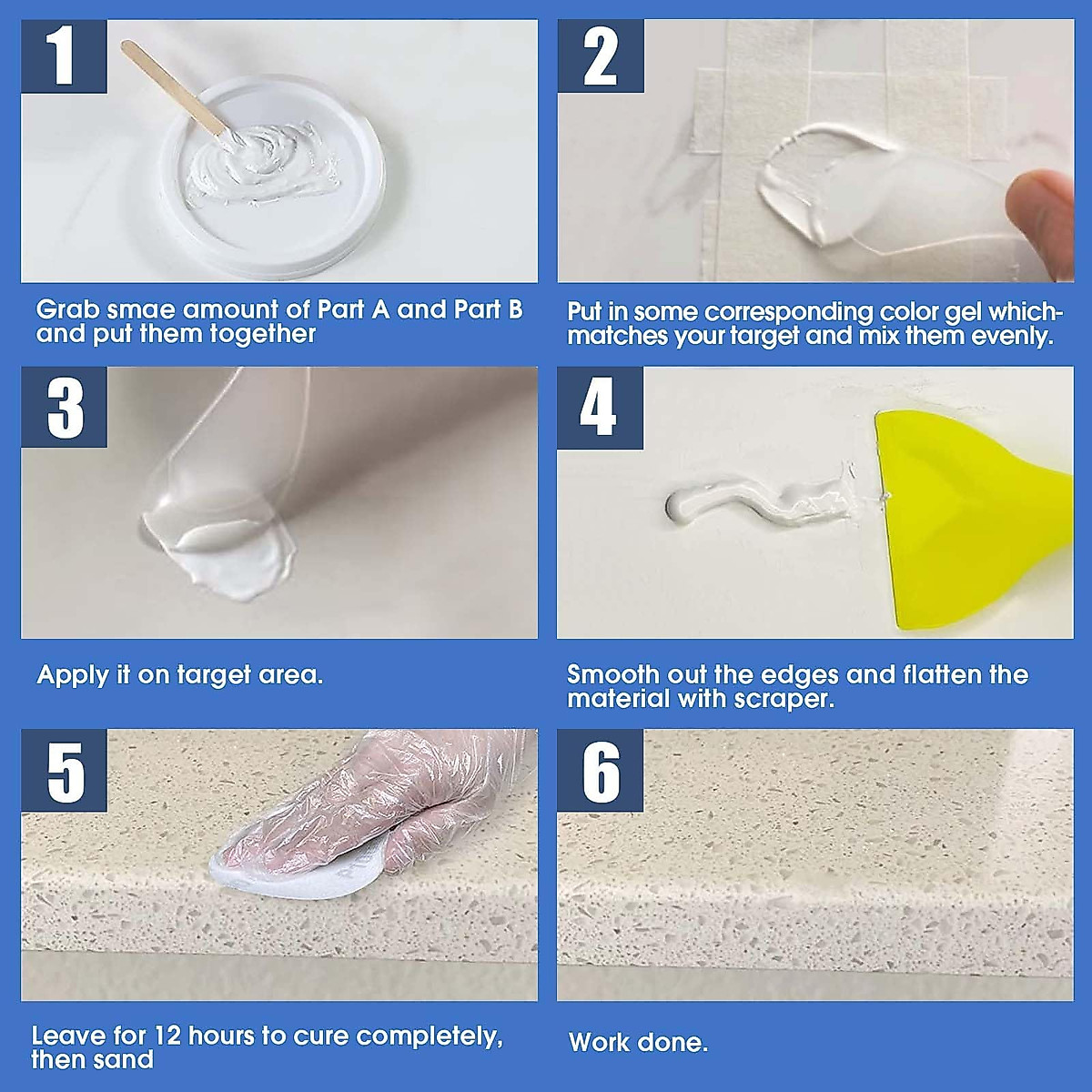 1

Grab smae amount of Part A and Part B and put them together

2

Put in some corresponding color gel which-matches your target and mix them evenly.

3

Apply it on target area.

4

Smooth out the edges and flatten the material with scraper.

5

Leave for 12 hours to cure completely, then sand

6

Work done.