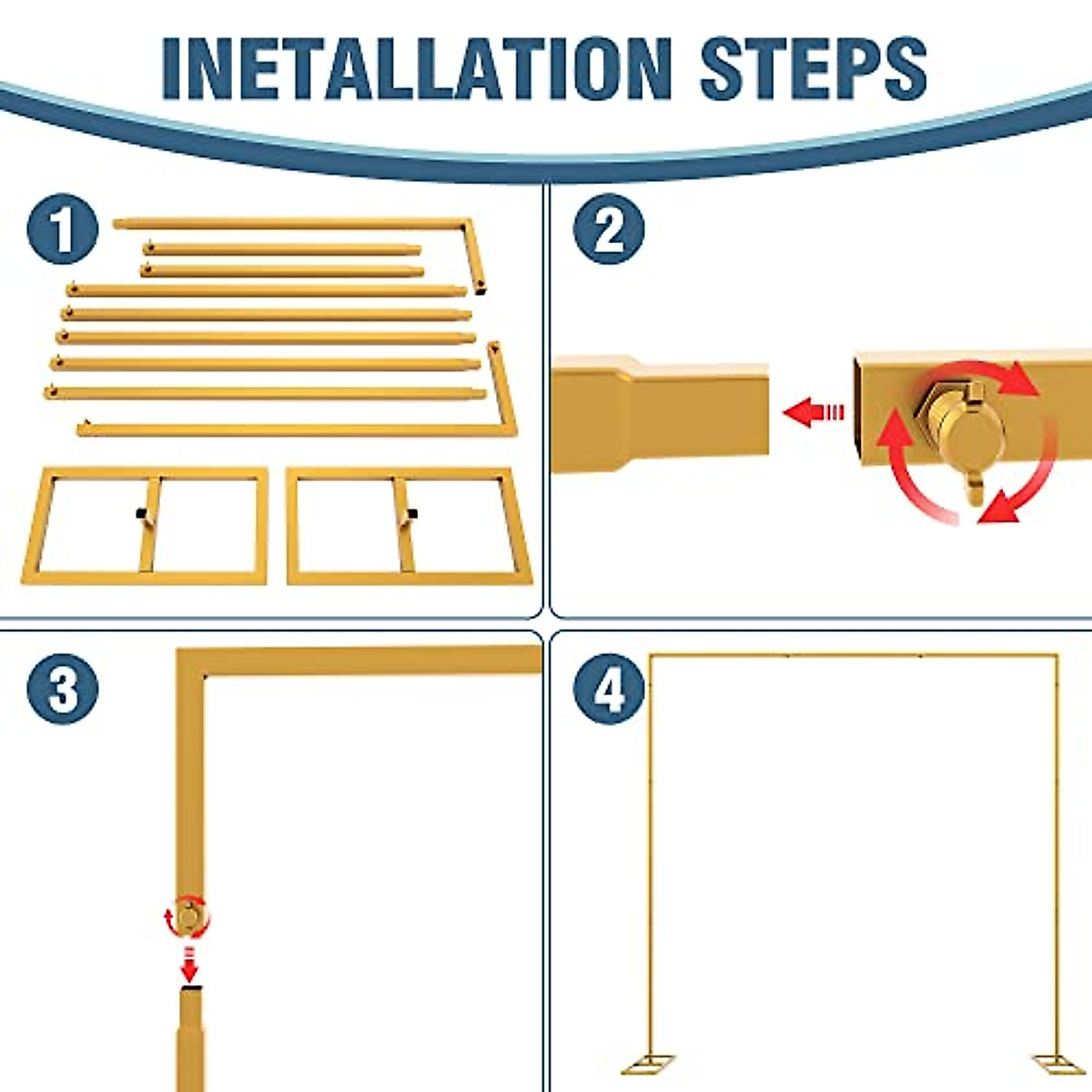 INETALLATION STEPS

1

2

3

4