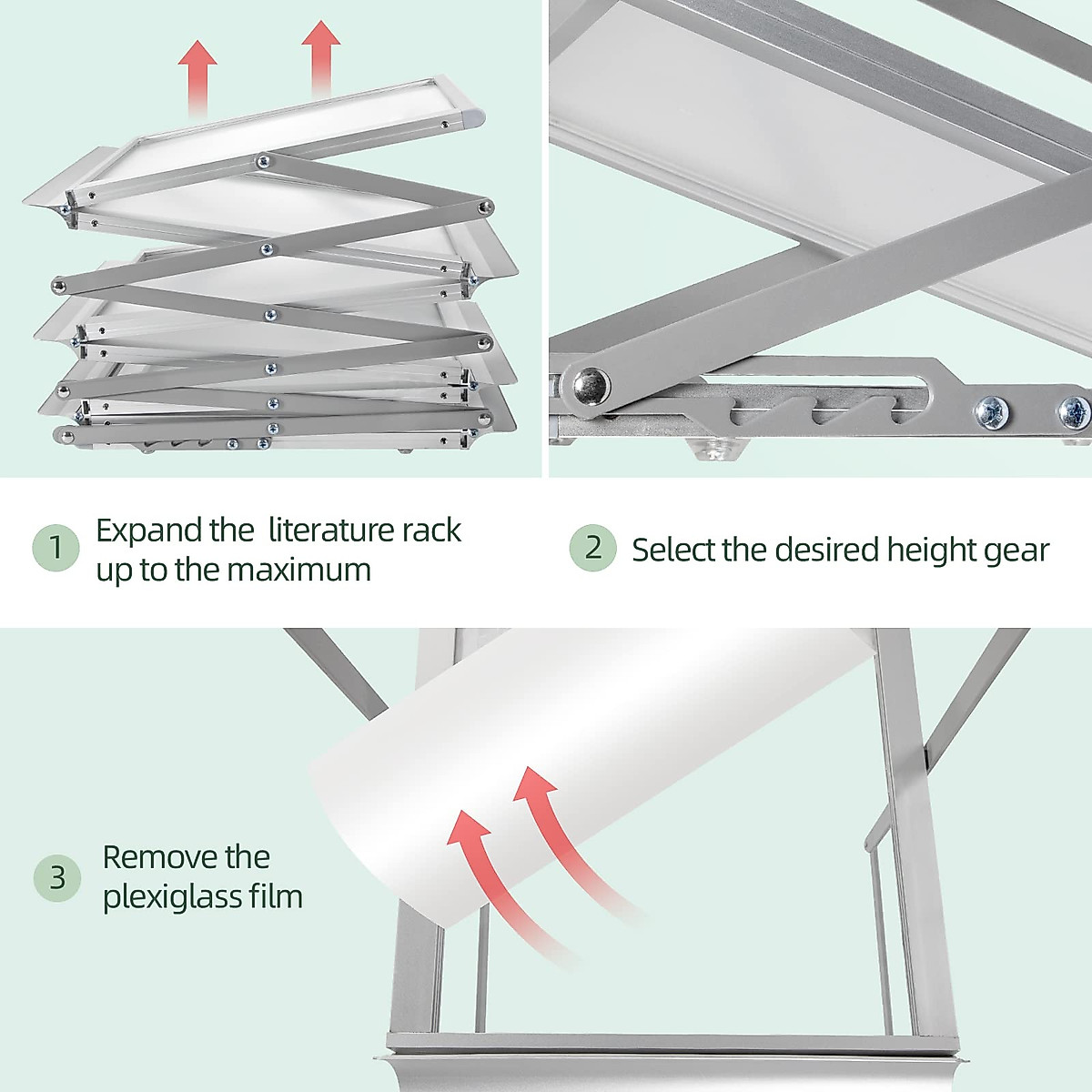 1 Expand the literature rack up to the maximum

2 Select the desired height gear

3 Remove the plexiglass film