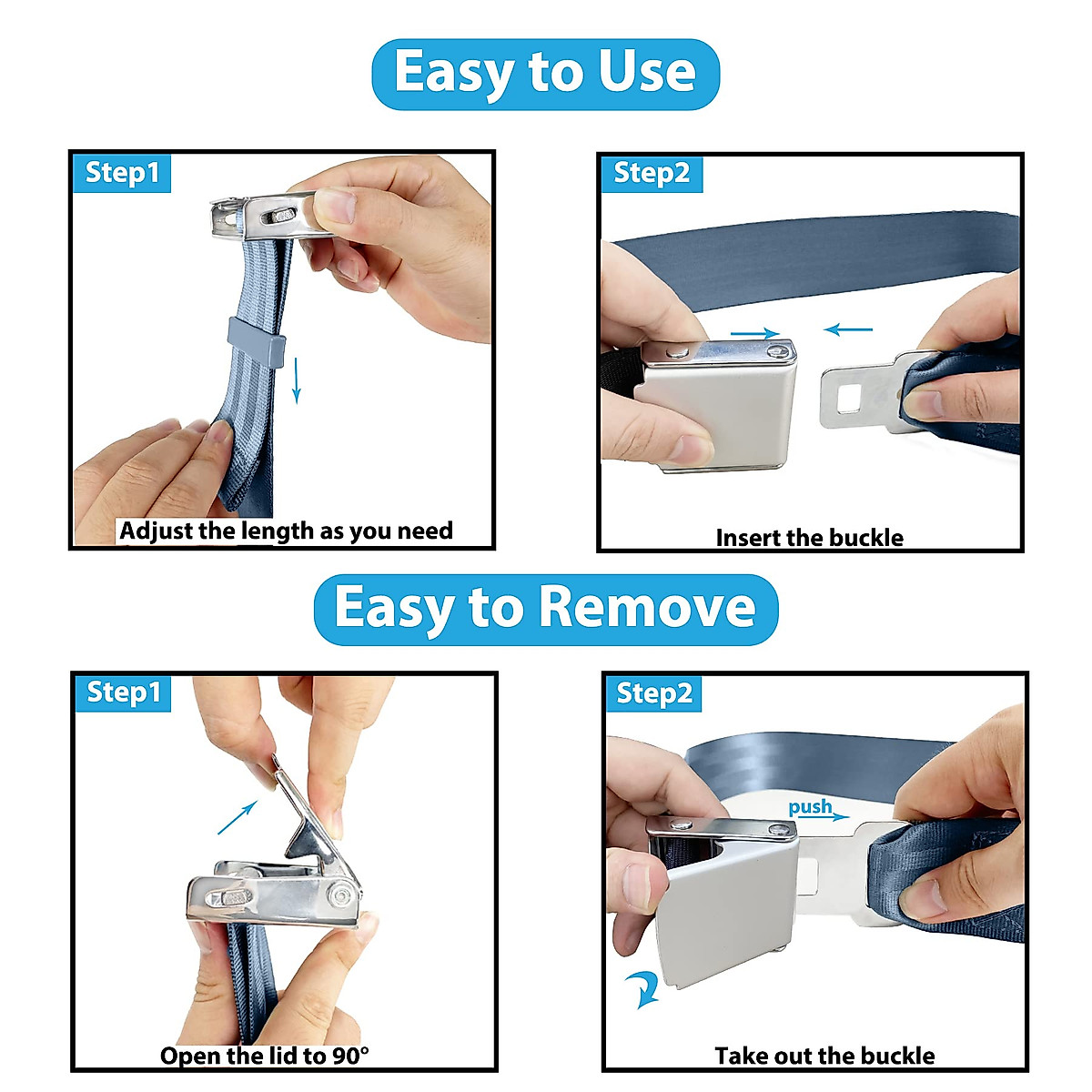 Easy to Use

Step1

Adjust the length as you need

Step2

Insert the buckle

Easy to Remove

Step1

Open the lid to 90°

Step2

push

Take out the buckle