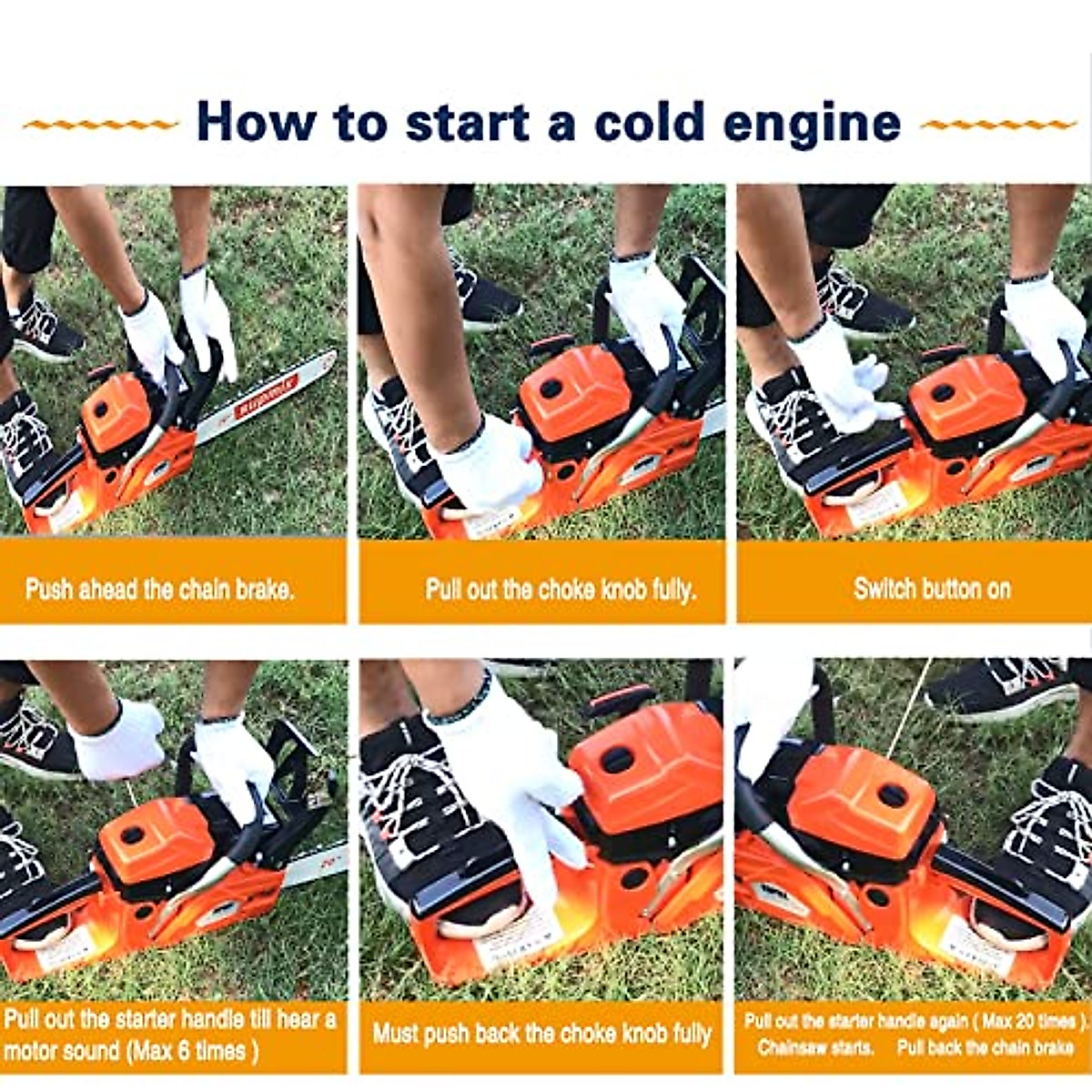 How to start a cold engine

Push ahead the chain brake.

Pull out the choke knob fully.

Switch button on

Pull out the starter handle till hear a motor sound (Max 6 times )

Must push back the choke knob fully

Pull out the starter handle again ( Max 20 times ). Chainsaw starts. Pull back the chain brake