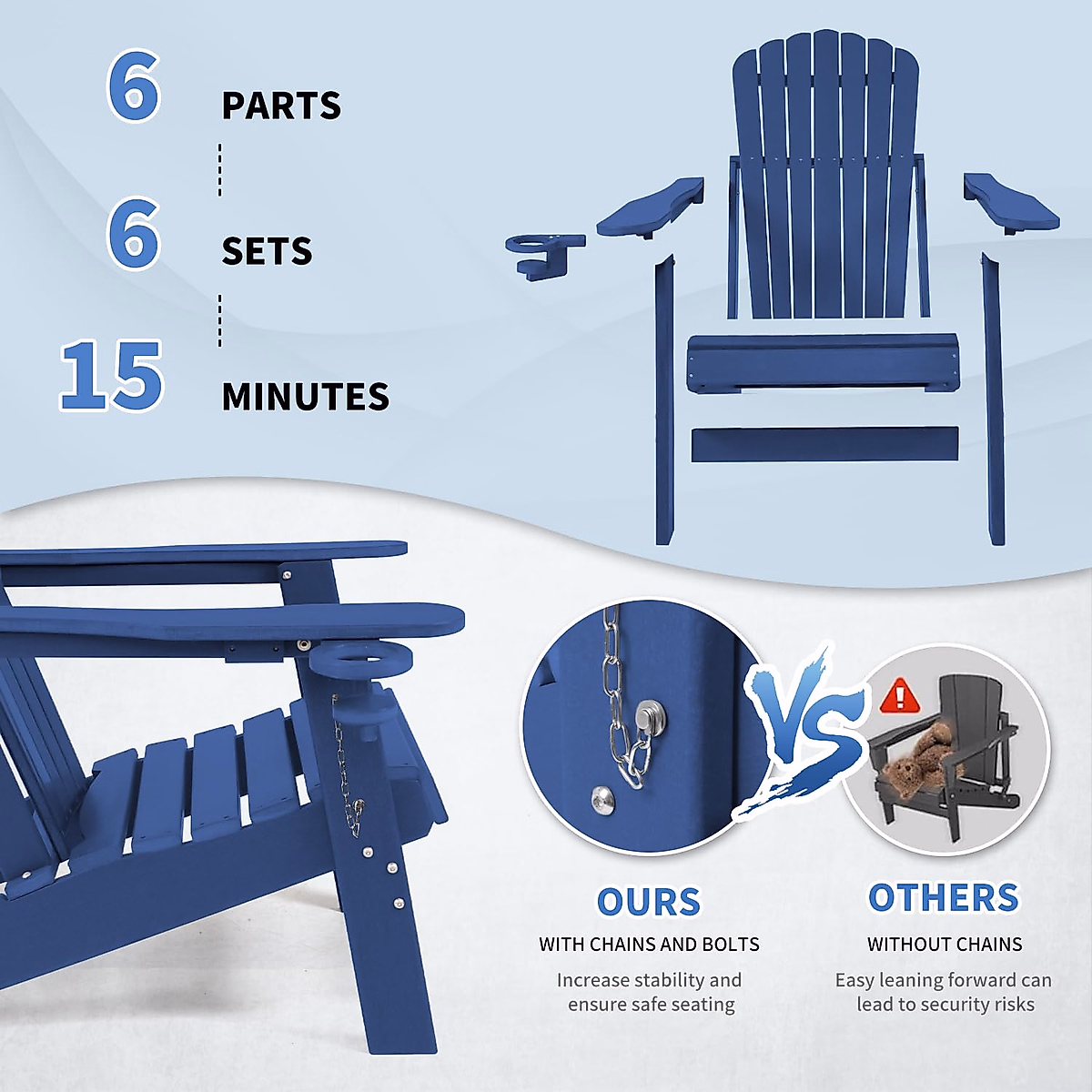 6 PARTS

6 SETS

15 MINUTES

VS

OURS
WITH CHAINS AND BOLTS
Increase stability and ensure safe seating

OTHERS
WITHOUT CHAINS
Easy leaning forward can lead to security risks