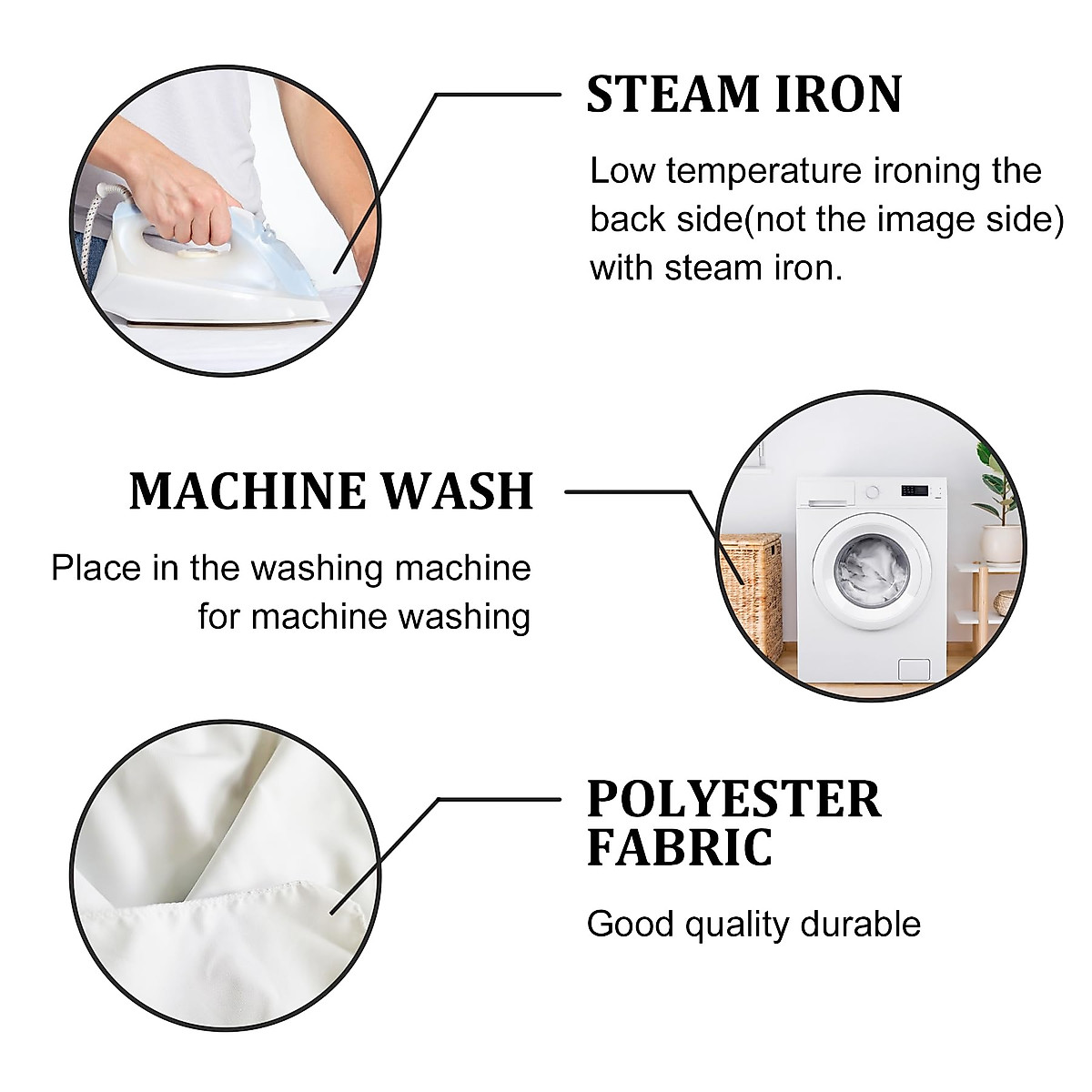 STEAM IRON

Low temperature ironing the back side(not the image side) with steam iron.

MACHINE WASH

Place in the washing machine for machine washing

POLYESTER FABRIC

Good quality durable