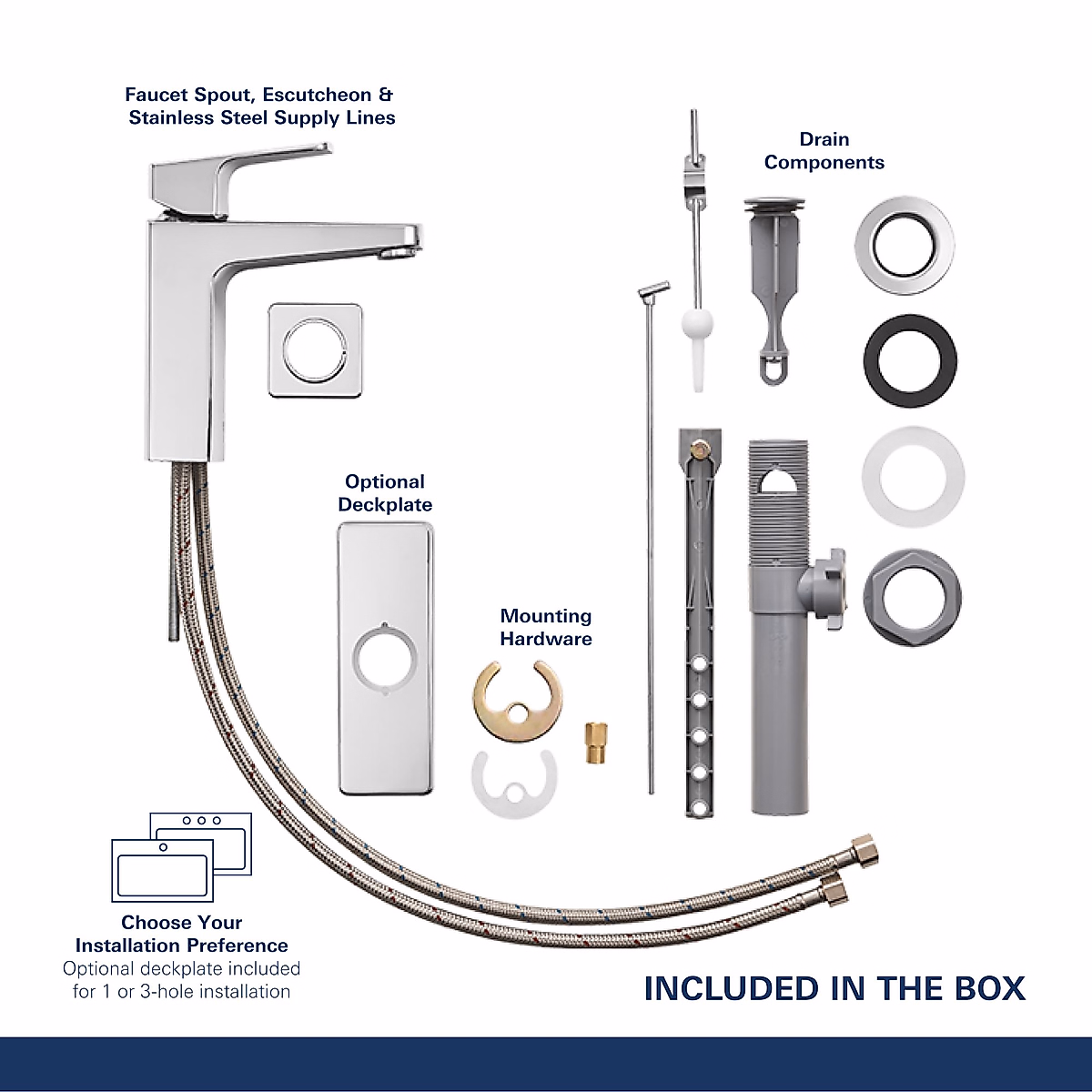 Faucet Spout, Escutcheon & Stainless Steel Supply Lines

Drain Components

Optional Deckplate

Mounting Hardware

Choose Your Installation Preference
Optional deckplate included for 1 or 3-hole installation

INCLUDED IN THE BOX