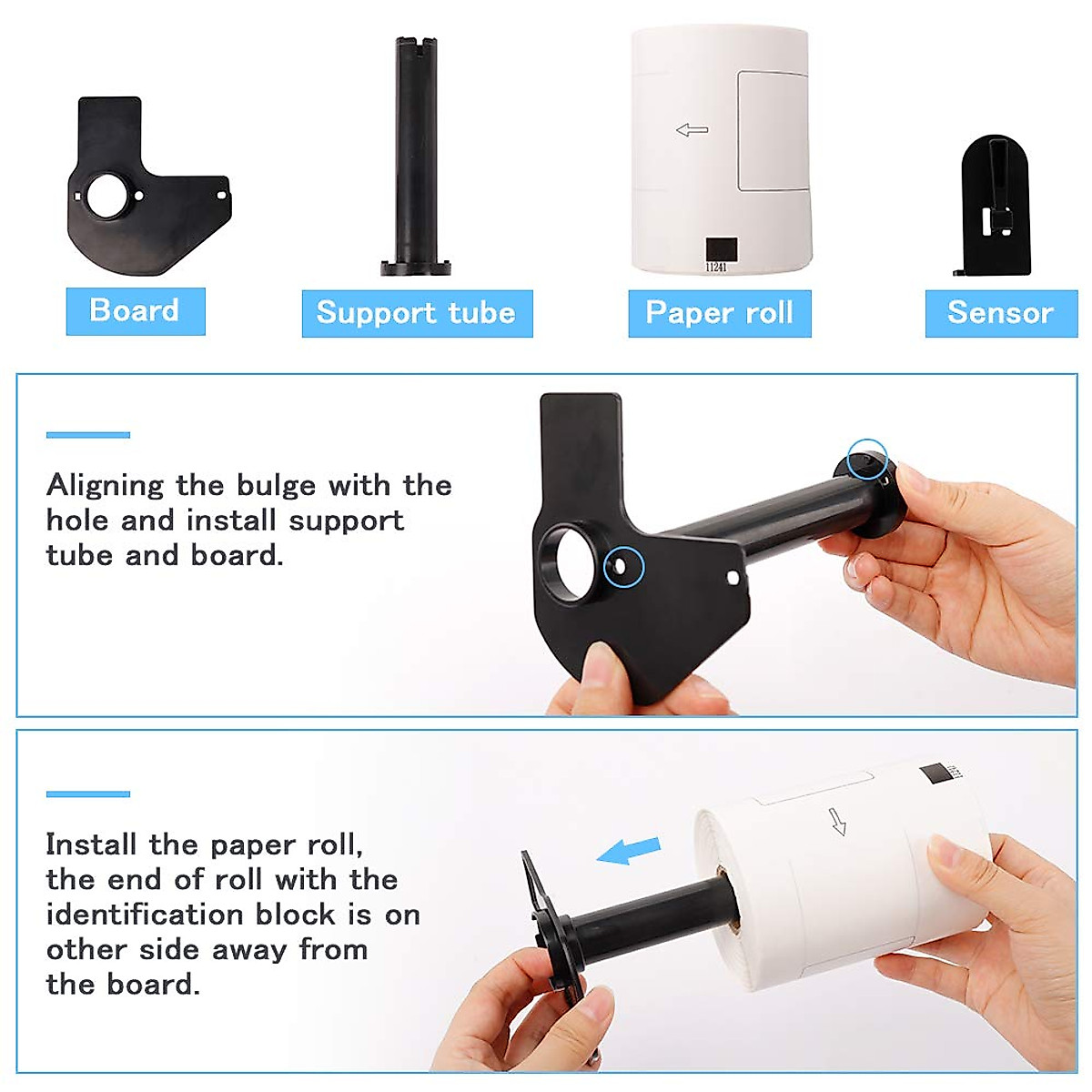 11241

Board

Support tube

Paper roll

Sensor

Aligning the bulge with the hole and install support tube and board.

Install the paper roll, the end of roll with the identification block is on other side away from the board.