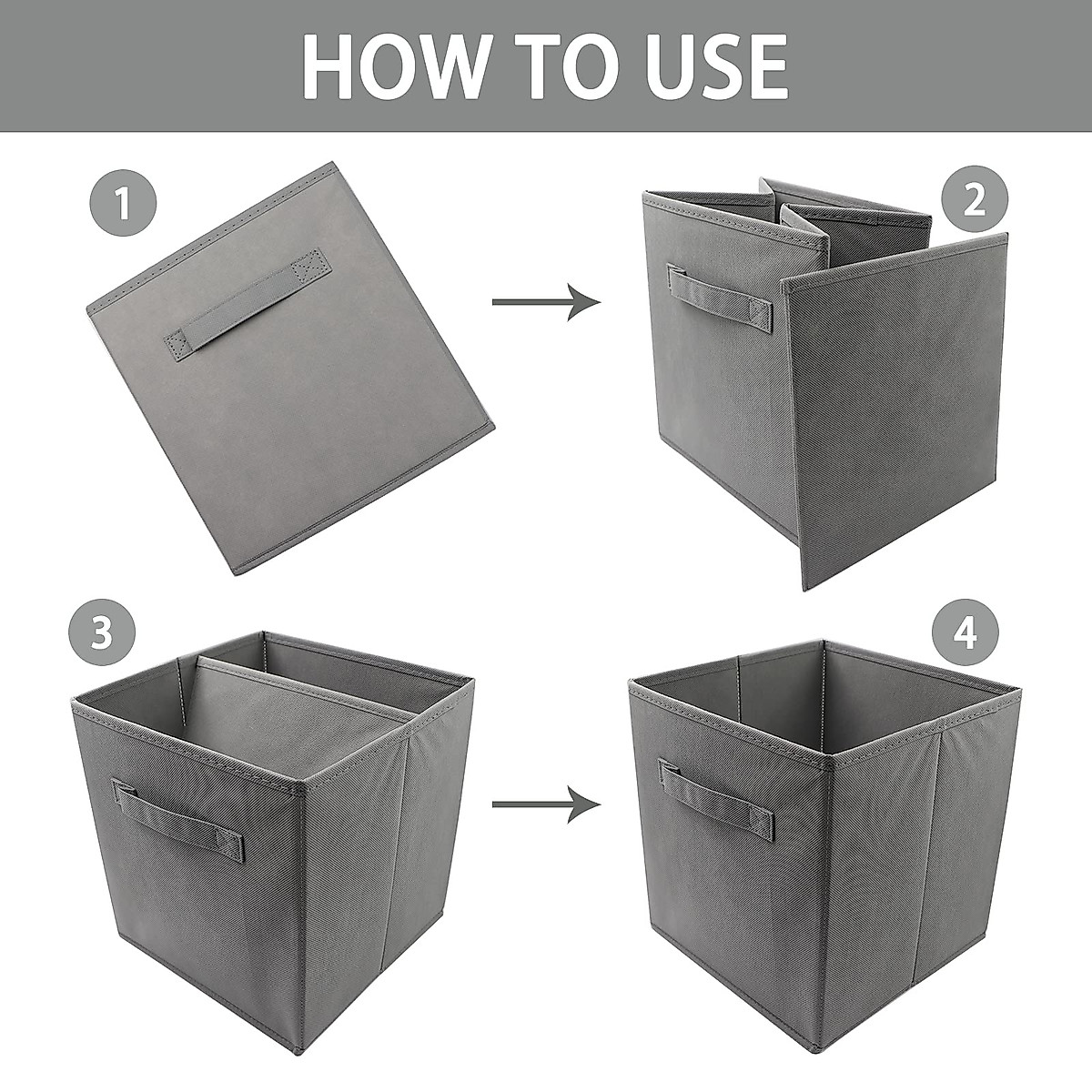 HOW TO USE

1

2

3

4