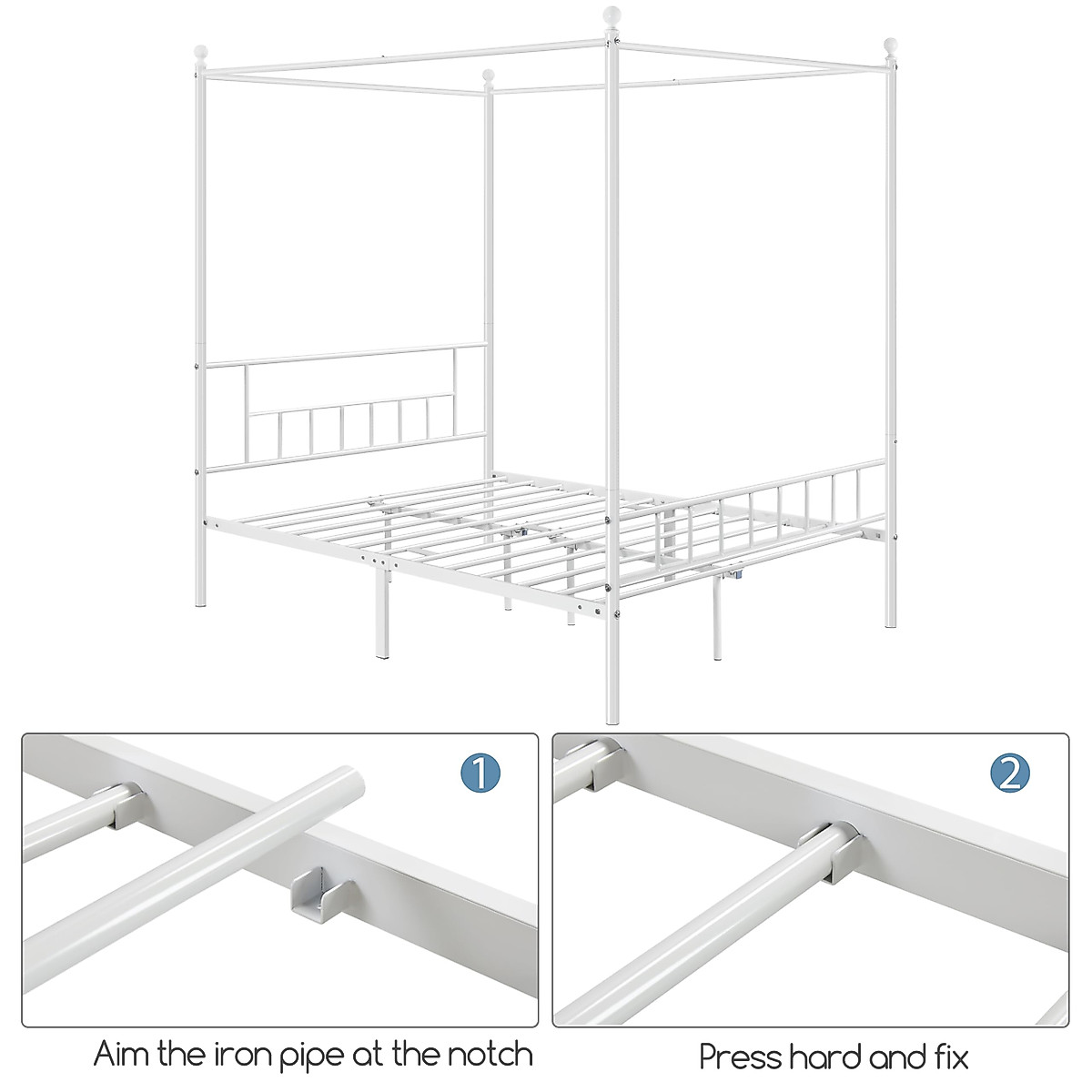 1

Aim the iron pipe at the notch

2

Press hard and fix