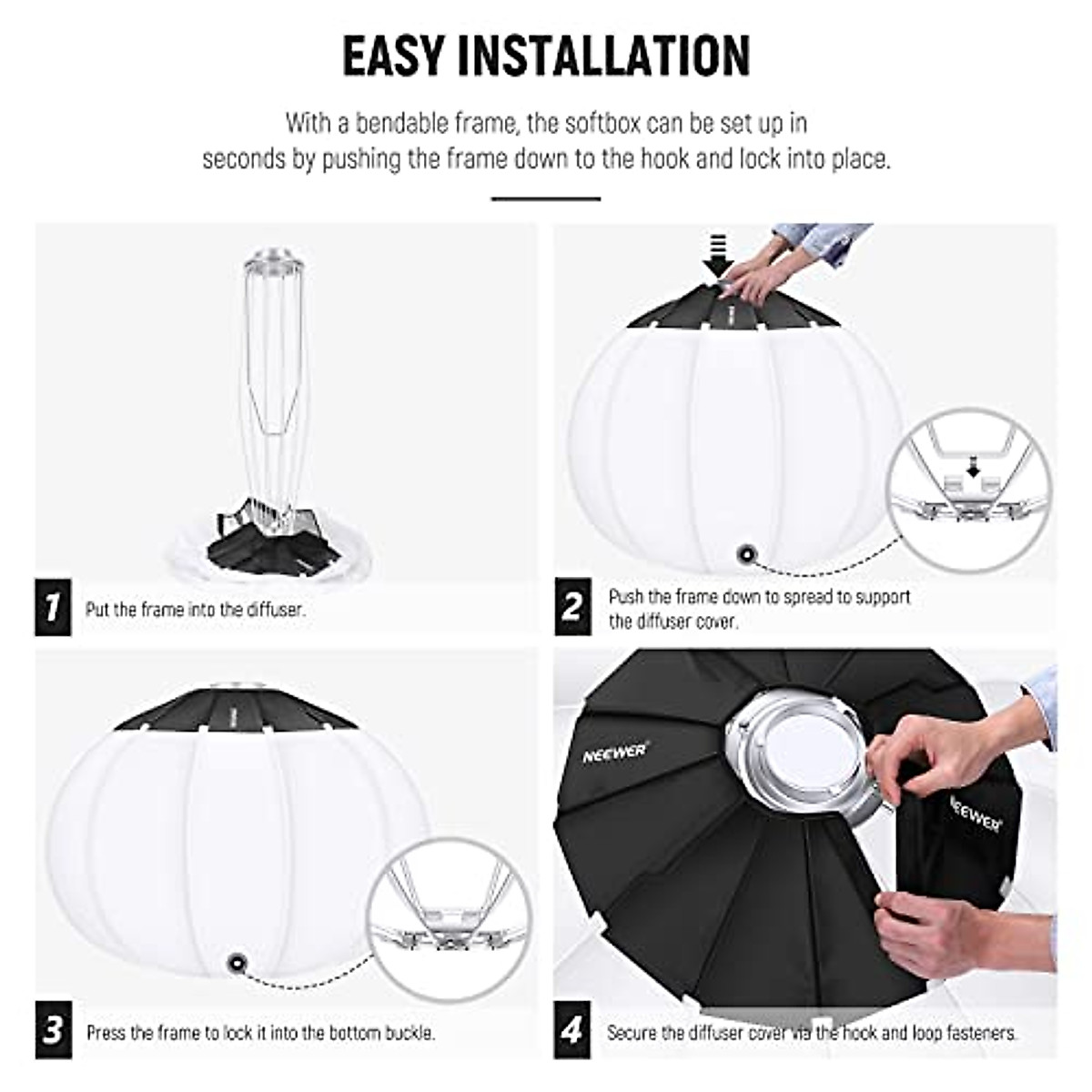 EASY INSTALLATION

With a bendable frame, the softbox can be set up in seconds by pushing the frame down to the hook and lock into place.

1 Put the frame into the diffuser.

2 Push the frame down to spread to support the diffuser cover.

3 Press the frame to lock it into the bottom buckle.

NEEWER

NEEWER

4 Secure the diffuser cover via the hook and loop fasteners.