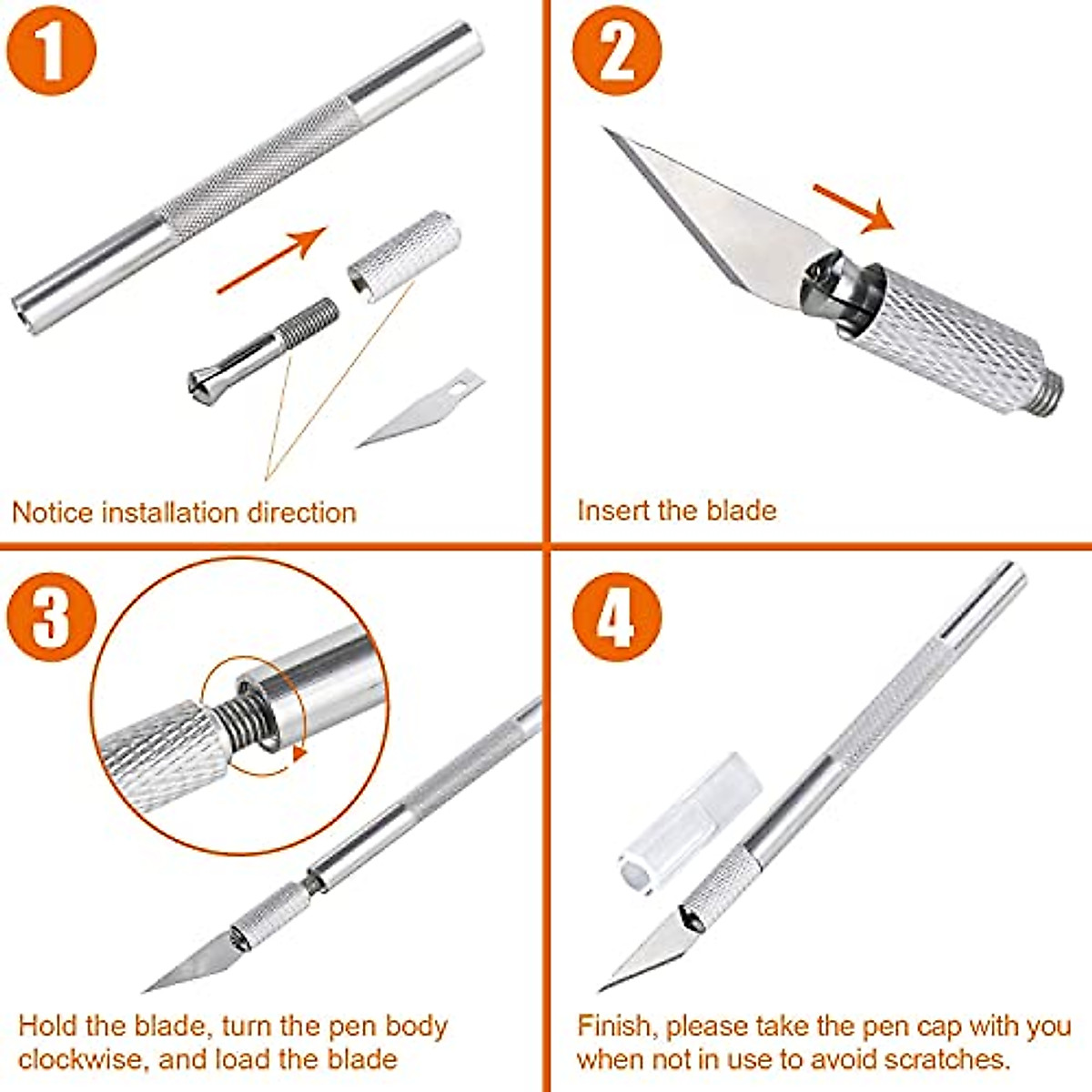 1

Notice installation direction

2

Insert the blade

3

Hold the blade, turn the pen body clockwise, and load the blade

4

Finish, please take the pen cap with you when not in use to avoid scratches.