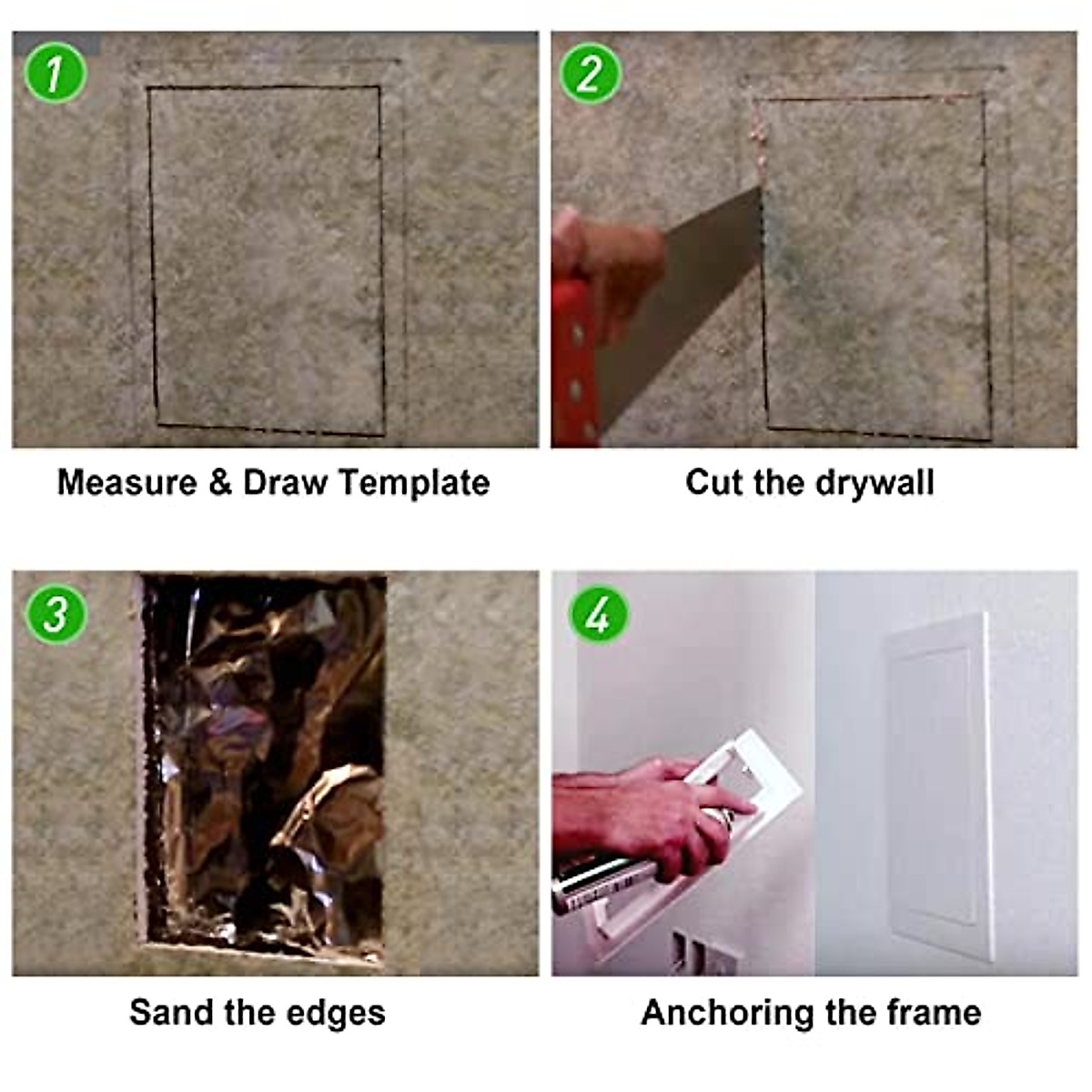 1

Measure & Draw Template

2

Cut the drywall

3

Sand the edges

4

Anchoring the frame