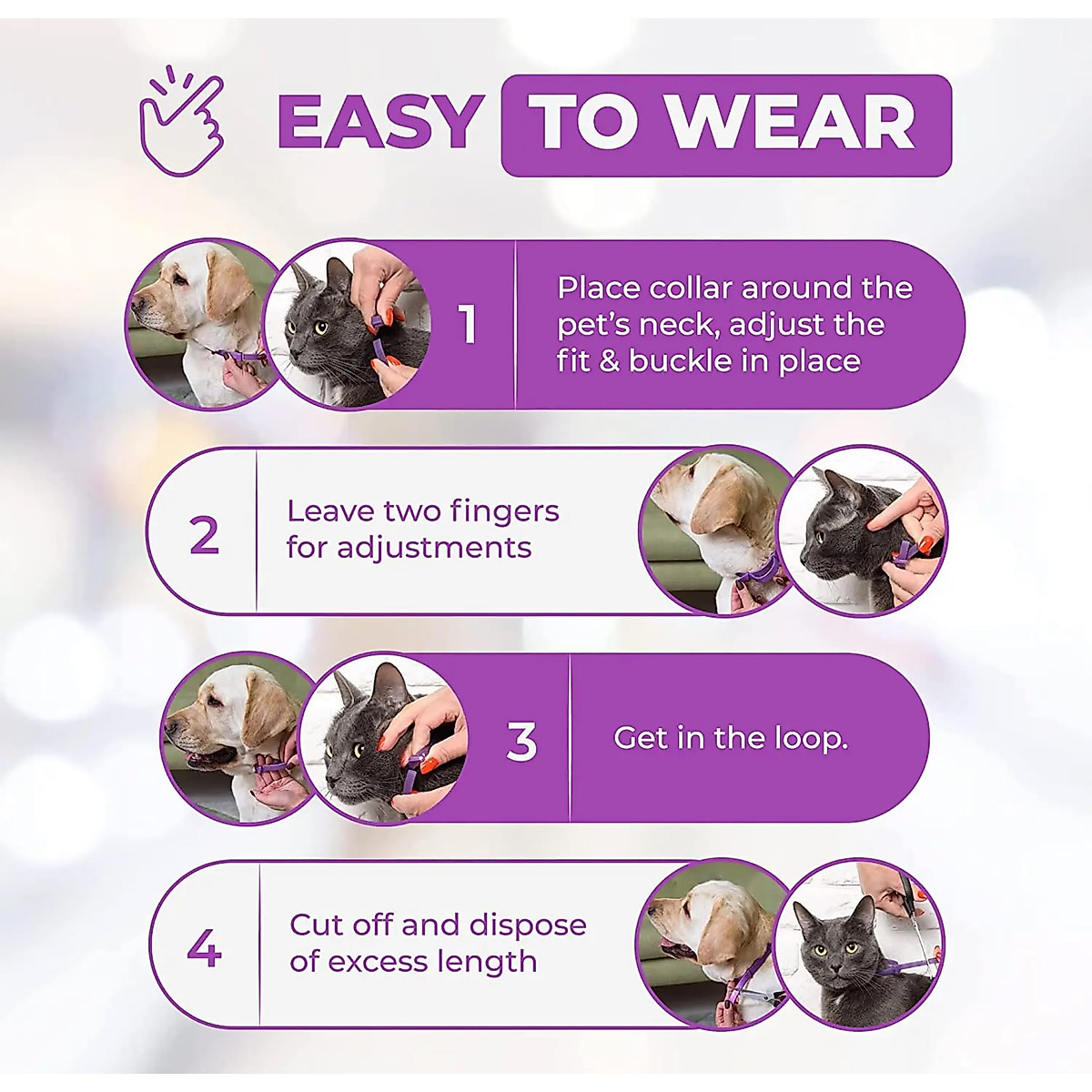 EASY TO WEAR

1

Place collar around the pet's neck, adjust the fit & buckle in place

2

Leave two fingers for adjustments

3

Get in the loop.

4

Cut off and dispose of excess length