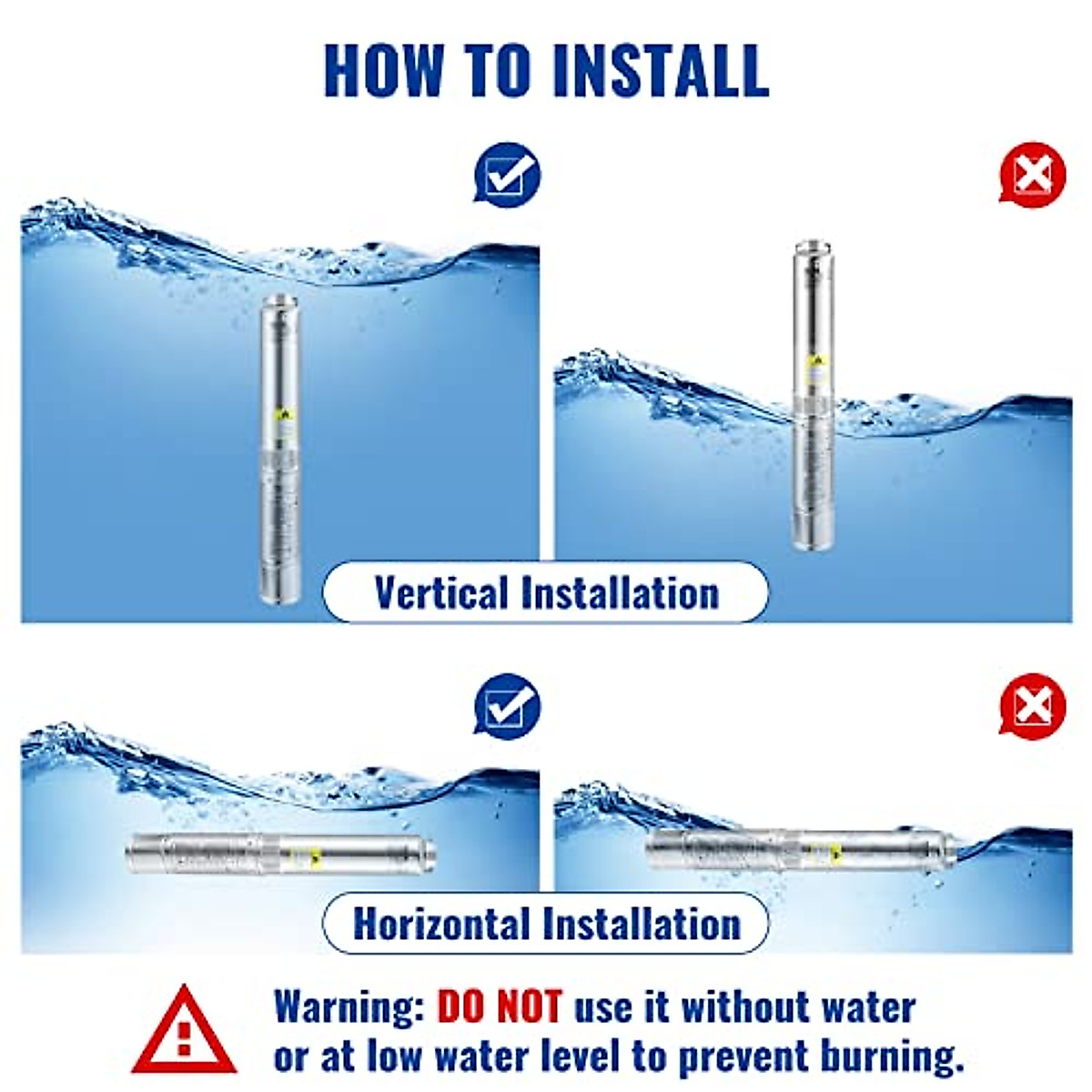 HOW TO INSTALL

Vertical Installation

Horizontal Installation

Warning: DO NOT use it without water or at low water level to prevent burning.