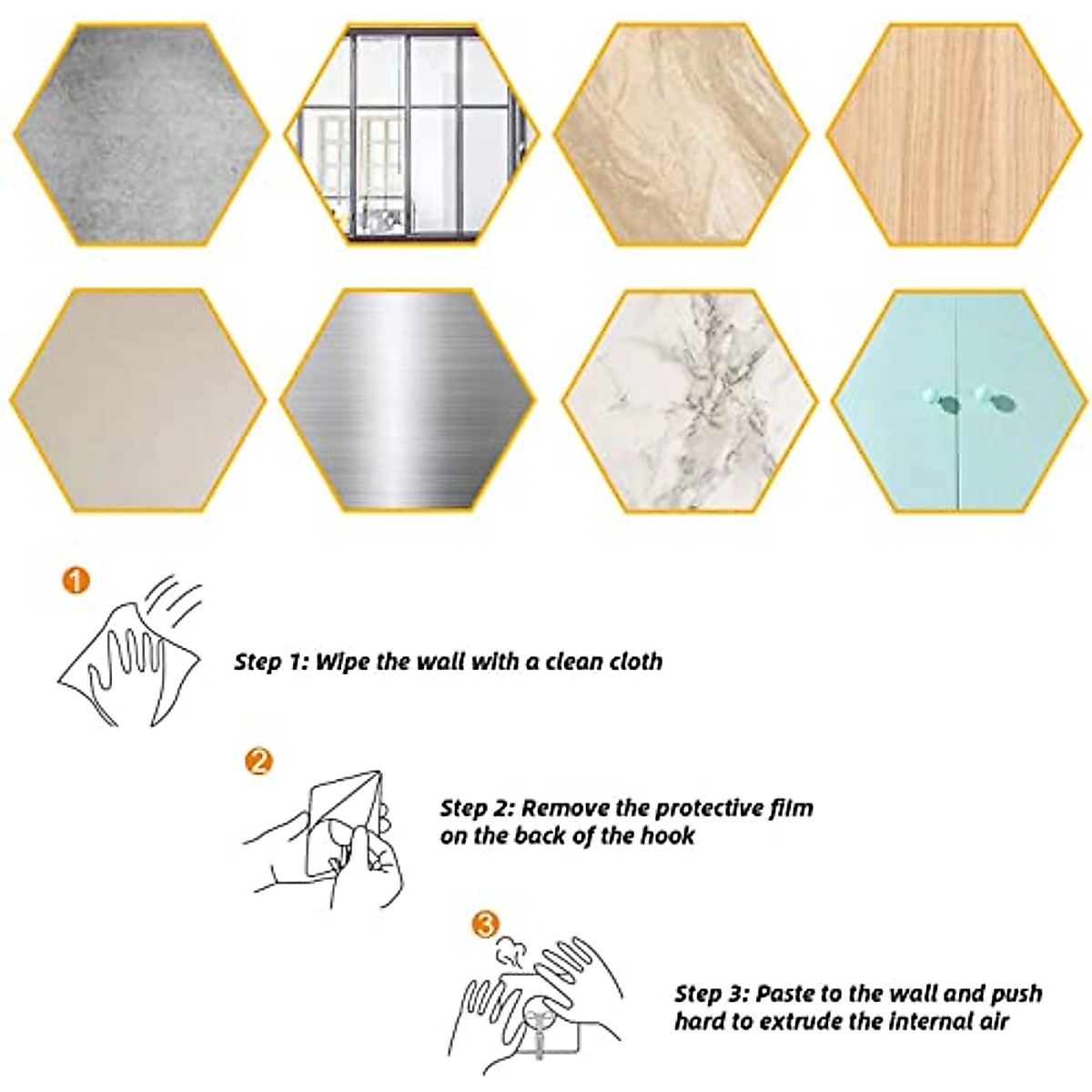 1

Step 1: Wipe the wall with a clean cloth

2

Step 2: Remove the protective film on the back of the hook

3

Step 3: Paste to the wall and push hard to extrude the internal air