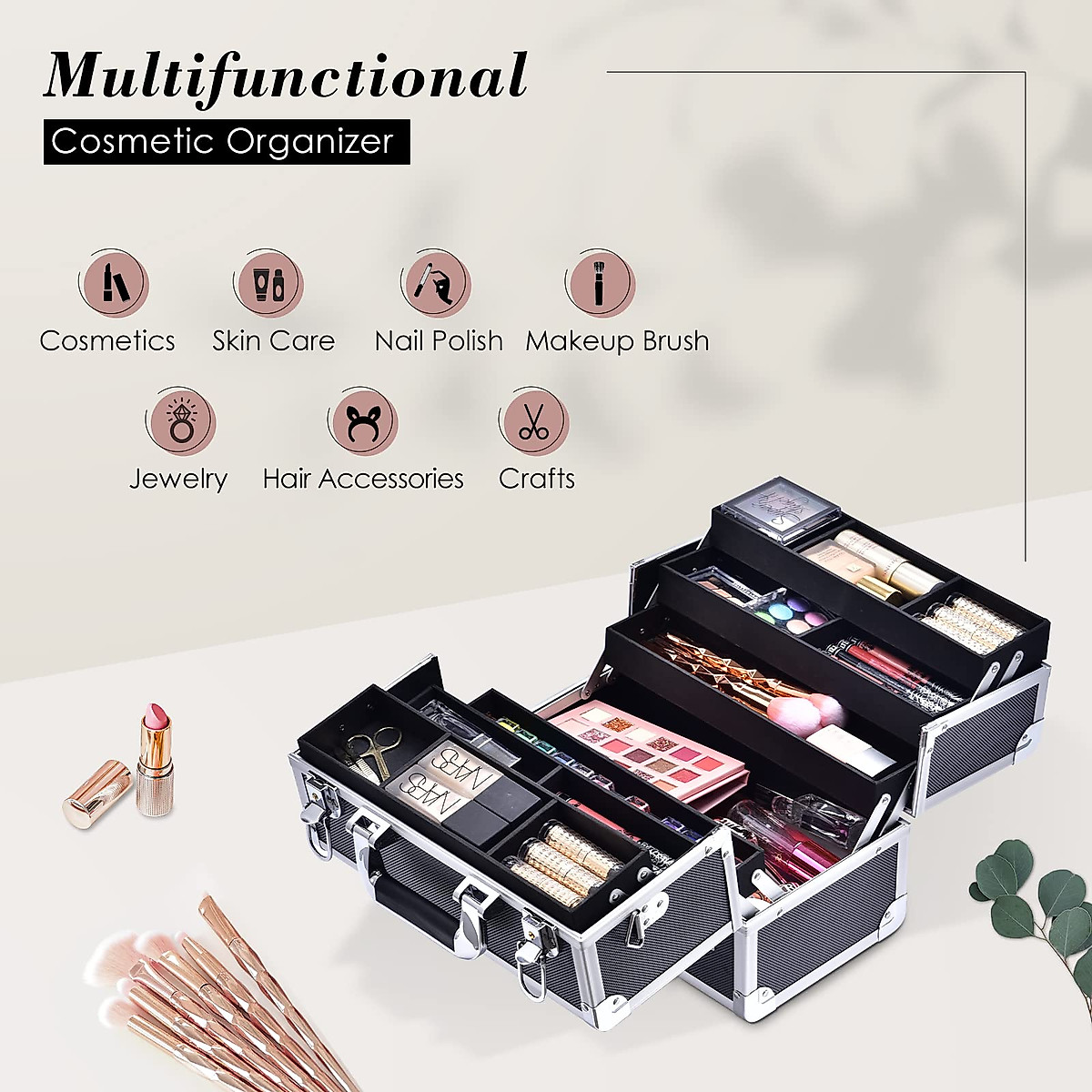 Multifunctional
Cosmetic Organizer

Cosmetics Skin Care Nail Polish Makeup Brush

Jewelry Hair Accessories Crafts

NARS
NARS