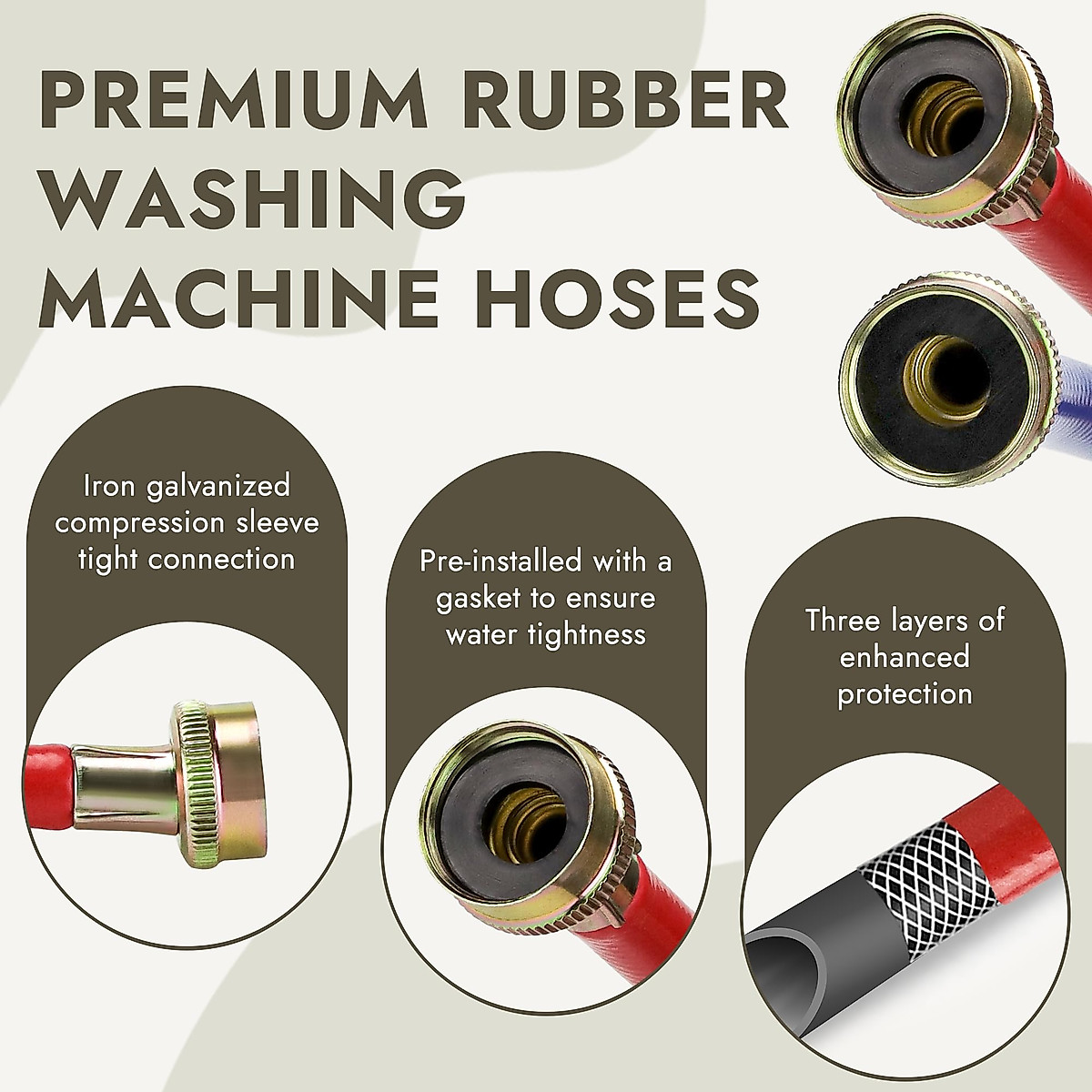 PREMIUM RUBBER WASHING MACHINE HOSES

Iron galvanized compression sleeve tight connection

Pre-installed with a gasket to ensure water tightness

Three layers of enhanced protection