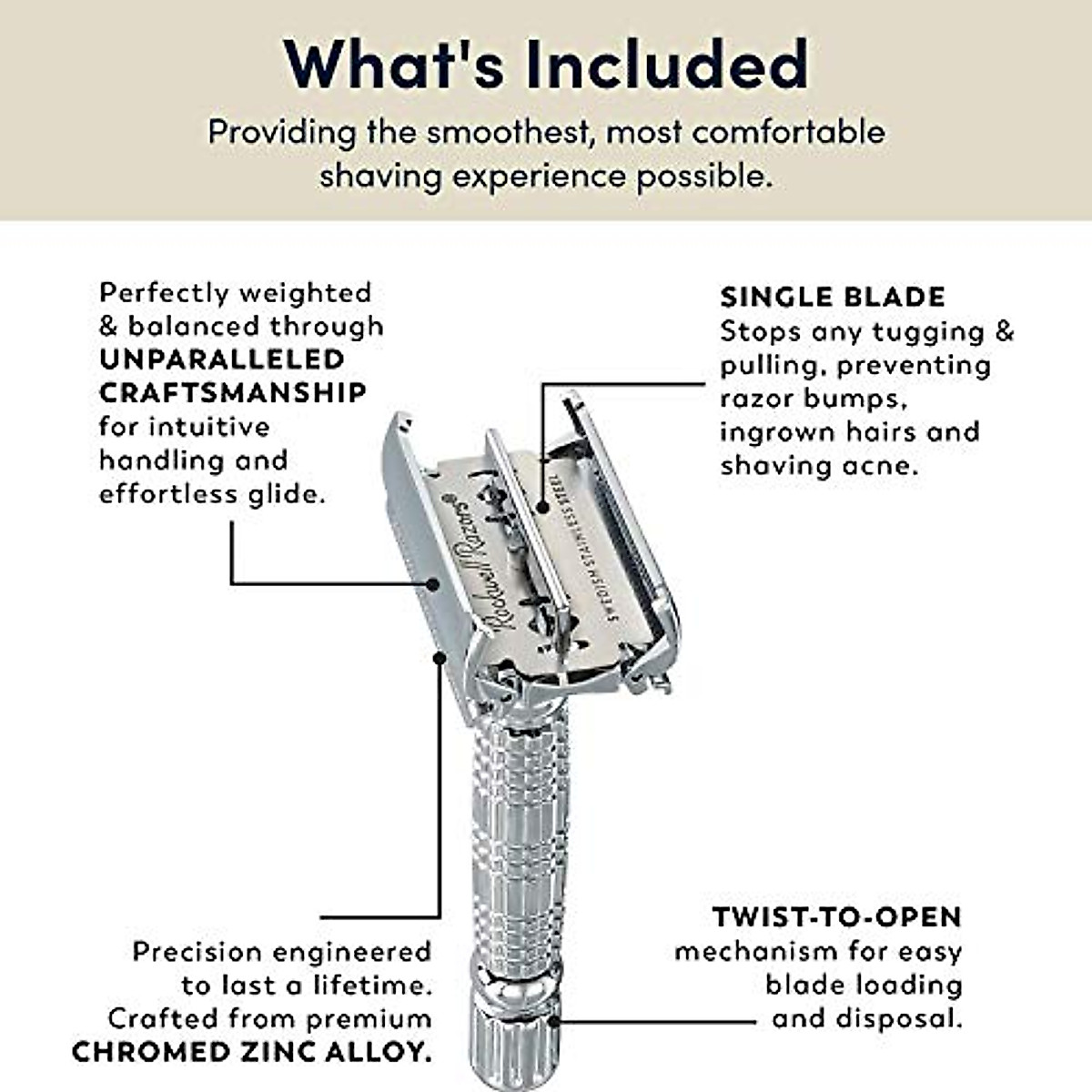 What's Included

Providing the smoothest, most comfortable shaving experience possible.

Perfectly weighted & balanced through UNPARALLELED CRAFTSMANSHIP for intuitive handling and effortless glide.

SINGLE BLADE
Stops any tugging & pulling, preventing razor bumps, ingrown hairs and shaving acne.

Rockwell Razors®

SWEDISH STAINLESS STEEL

Precision engineered to last a lifetime. Crafted from premium CHROMED ZINC ALLOY.

TWIST-TO-OPEN mechanism for easy blade loading and disposal.