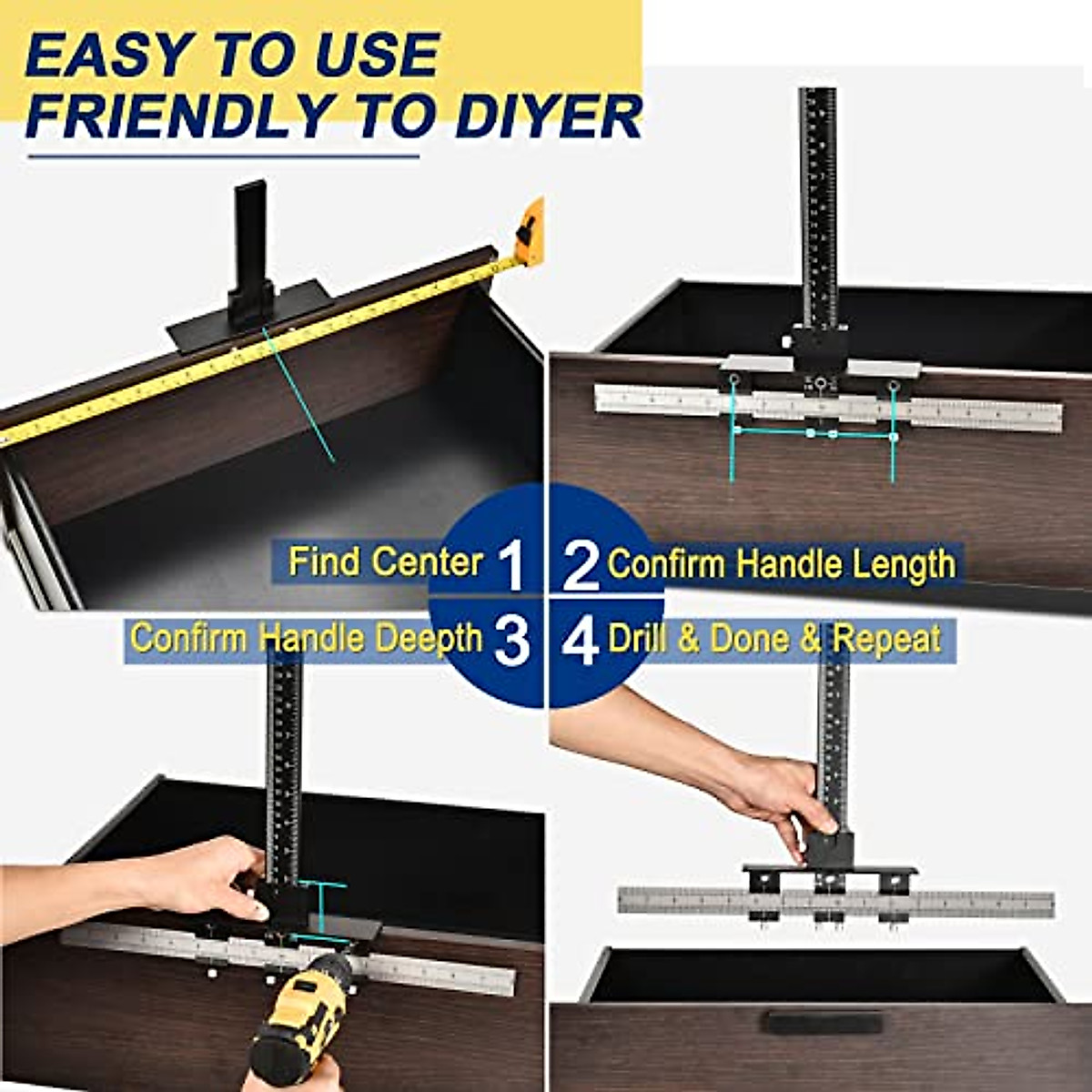 EASY TO USE
FRIENDLY TO DIYER

Find Center 1
2 Confirm Handle Length
Confirm Handle Deepth 3
4 Drill & Done & Repeat