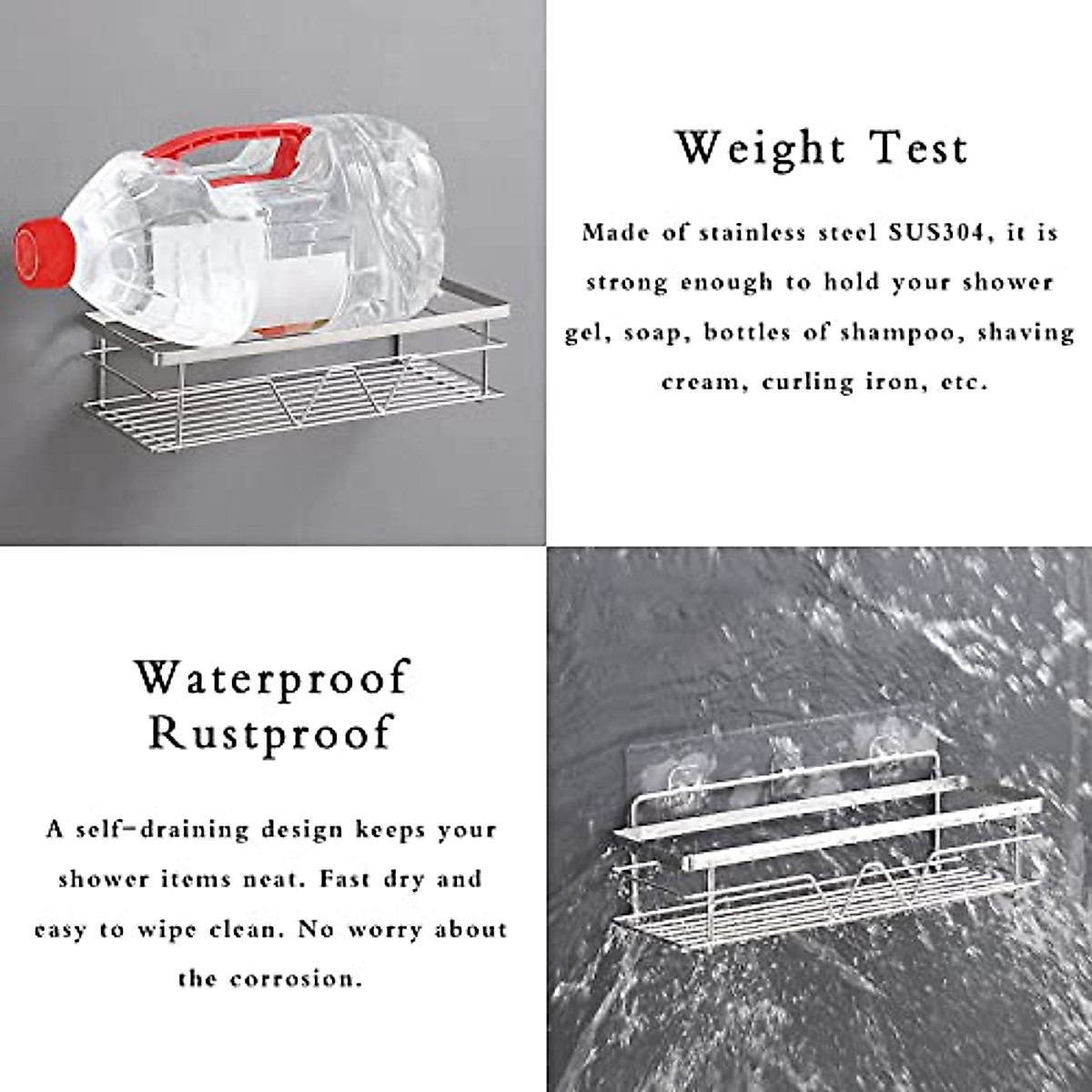 Weight Test

Made of stainless steel SUS304, it is strong enough to hold your shower gel, soap, bottles of shampoo, shaving cream, curling iron, etc.

Waterproof
Rustproof

A self-draining design keeps your shower items neat. Fast dry and easy to wipe clean. No worry about the corrosion.