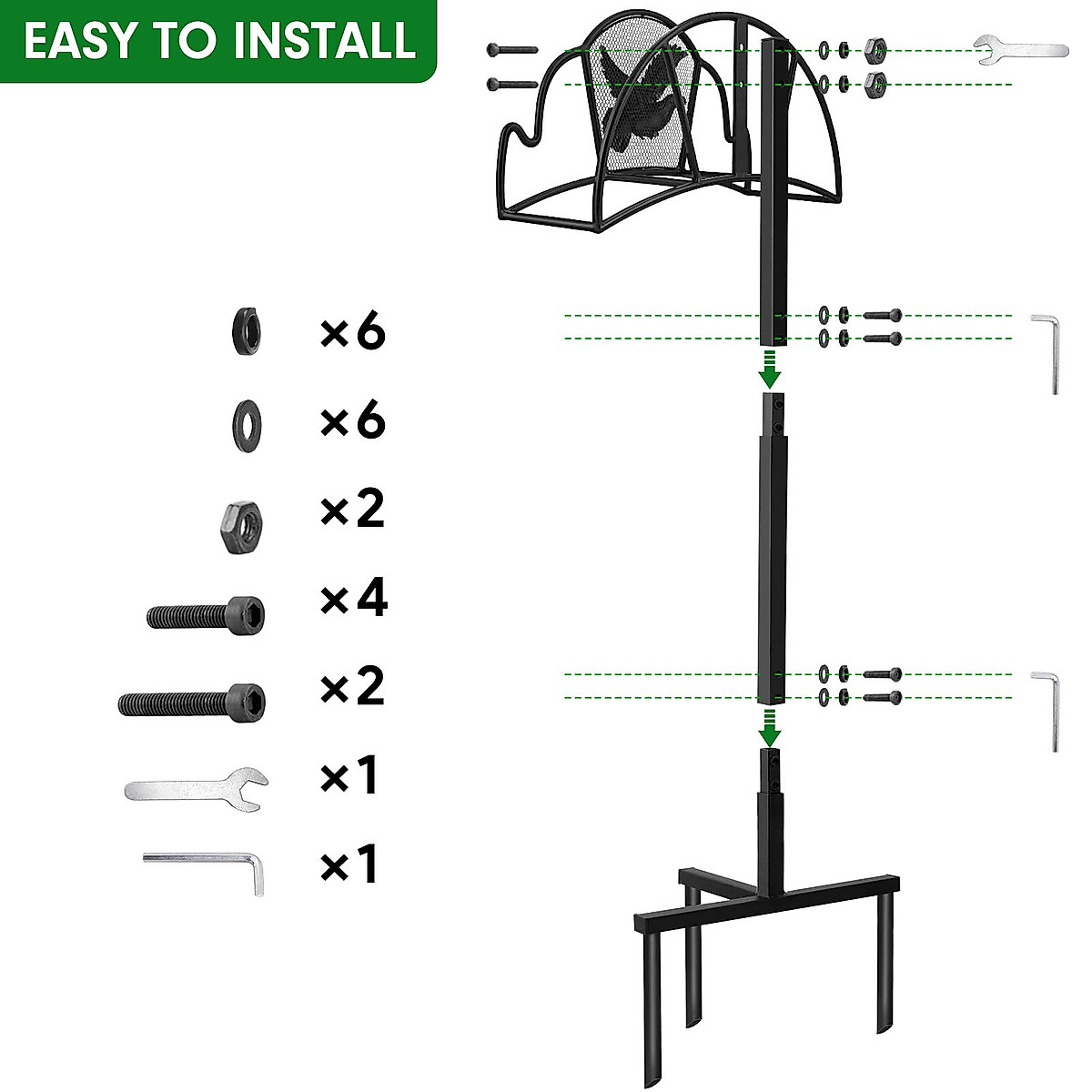 EASY TO INSTALL

×6

×6

×2

×4

×2

×1

×1