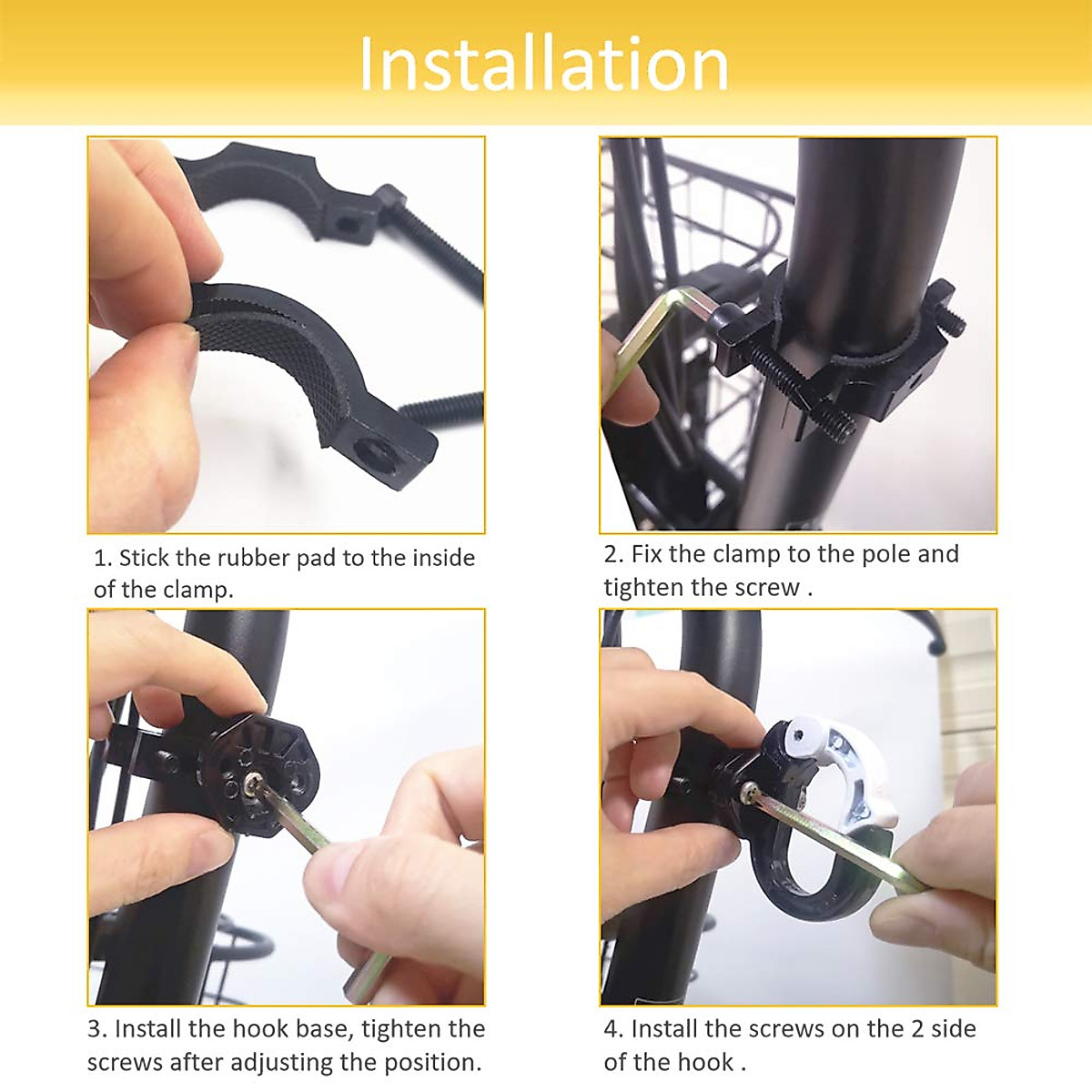 Installation

1. Stick the rubber pad to the inside of the clamp.

2. Fix the clamp to the pole and tighten the screw .

3. Install the hook base, tighten the screws after adjusting the position.

4. Install the screws on the 2 side of the hook .