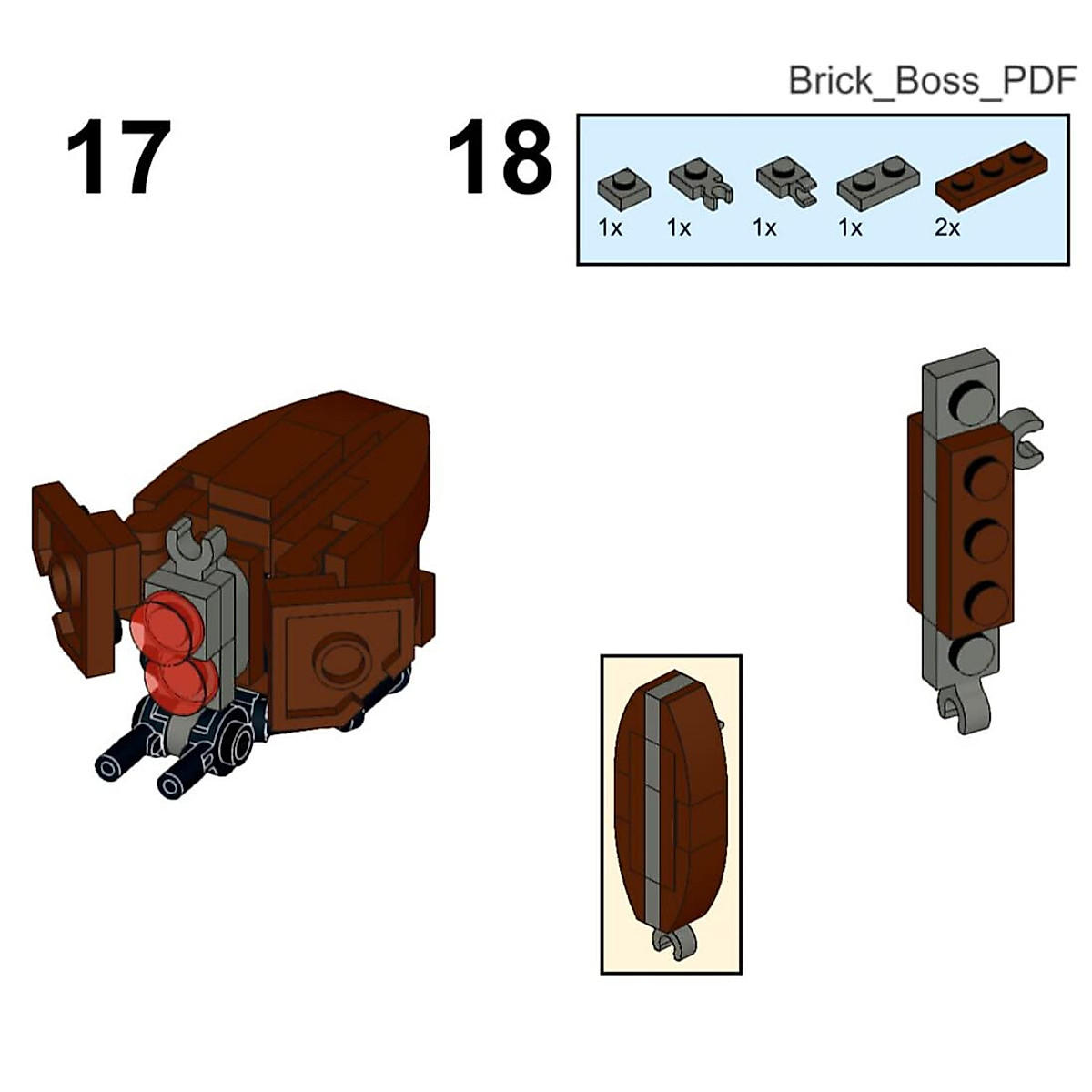 Brick_Boss_PDF

17

18

1x 1x 1x 1x 2x