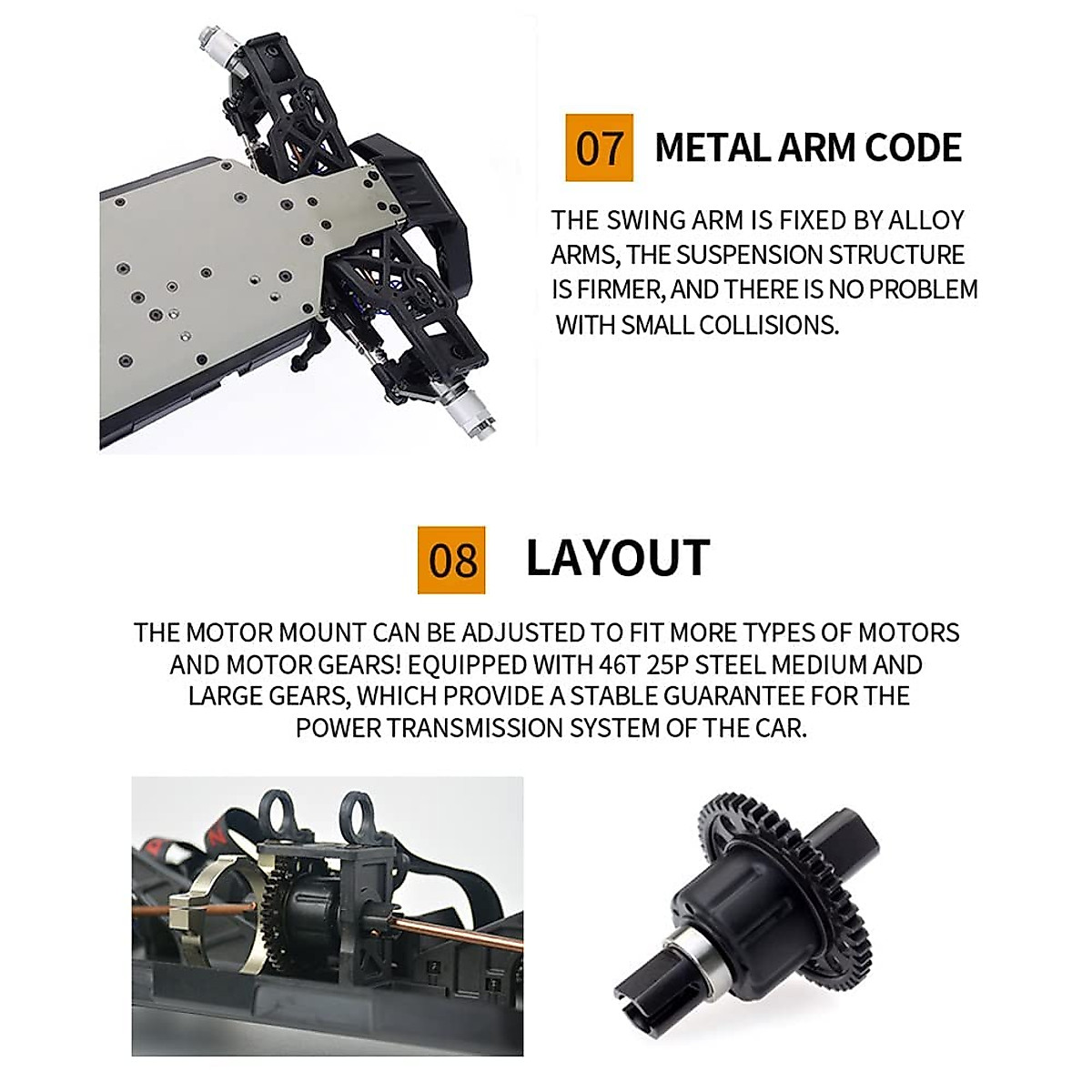 07 METAL ARM CODE

THE SWING ARM IS FIXED BY ALLOY ARMS, THE SUSPENSION STRUCTURE IS FIRMER, AND THERE IS NO PROBLEM WITH SMALL COLLISIONS.

08 LAYOUT

THE MOTOR MOUNT CAN BE ADJUSTED TO FIT MORE TYPES OF MOTORS AND MOTOR GEARS! EQUIPPED WITH 46T 25P STEEL MEDIUM AND LARGE GEARS, WHICH PROVIDE A STABLE GUARANTEE FOR THE POWER TRANSMISSION SYSTEM OF THE CAR.