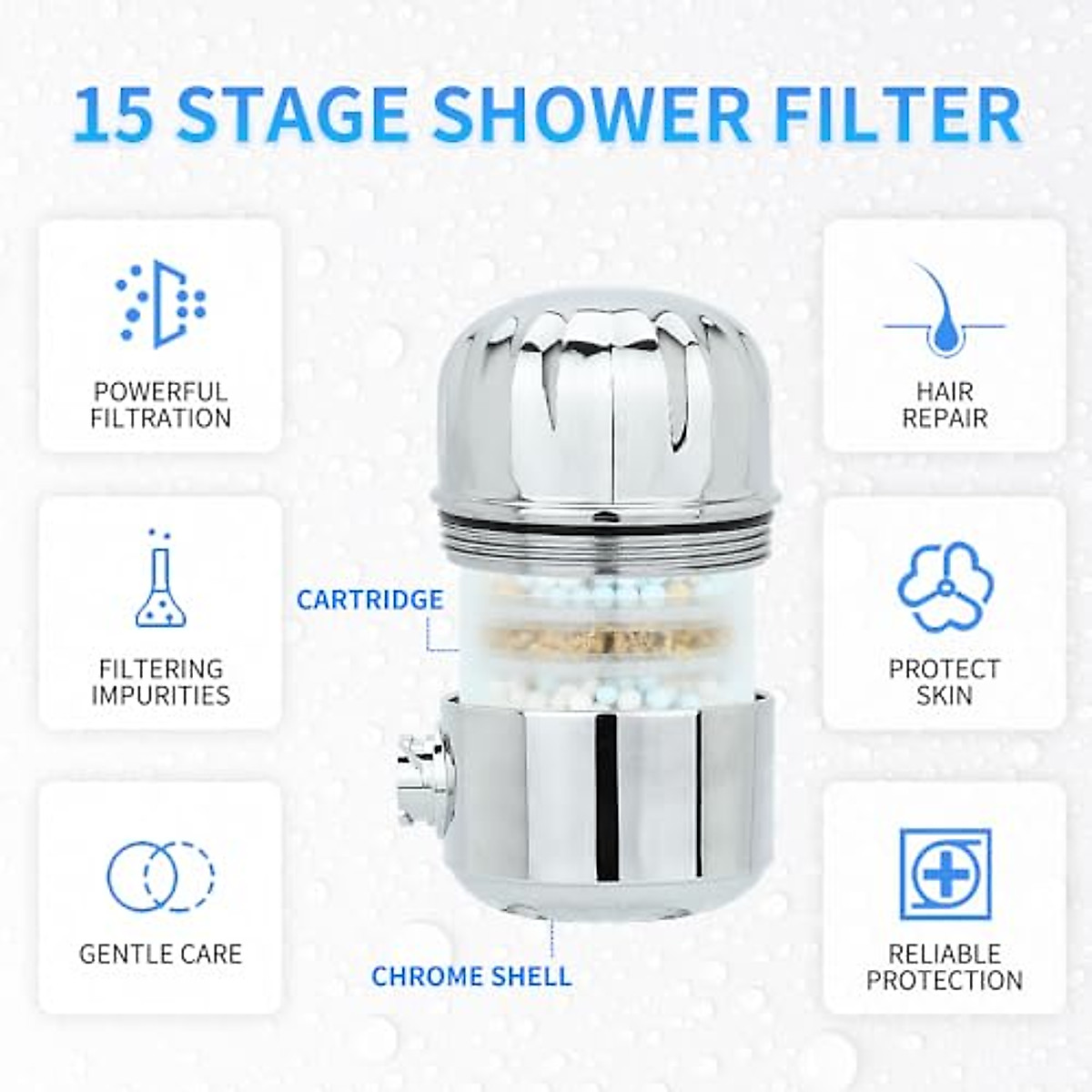 15 STAGE SHOWER FILTER

POWERFUL FILTRATION

FILTERING IMPURITIES

GENTLE CARE

CARTRIDGE

CHROME SHELL

HAIR REPAIR

PROTECT SKIN

RELIABLE PROTECTION