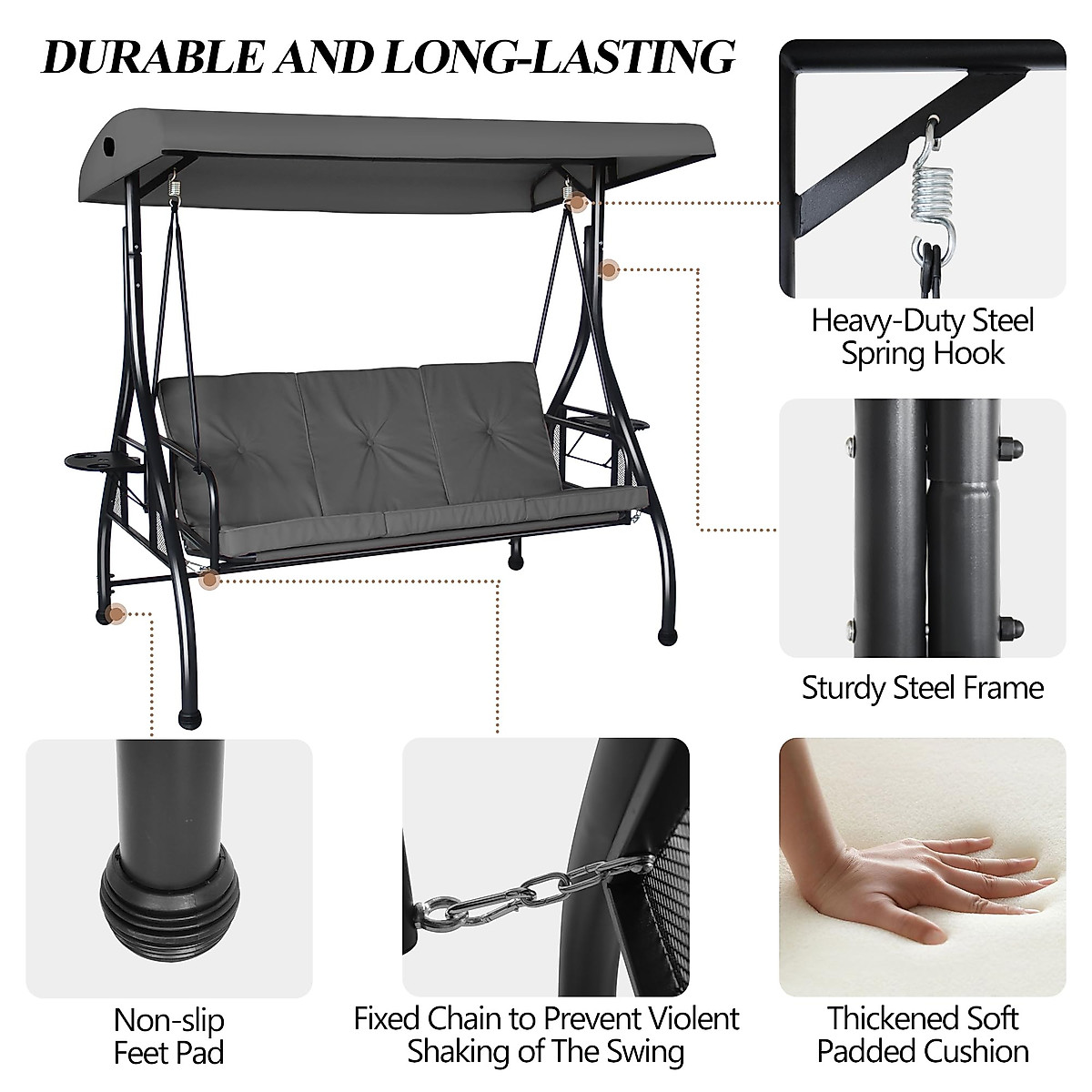 DURABLE AND LONG-LASTING

Heavy-Duty Steel Spring Hook

Sturdy Steel Frame

Non-slip Feet Pad

Fixed Chain to Prevent Violent Shaking of The Swing

Thickened Soft Padded Cushion