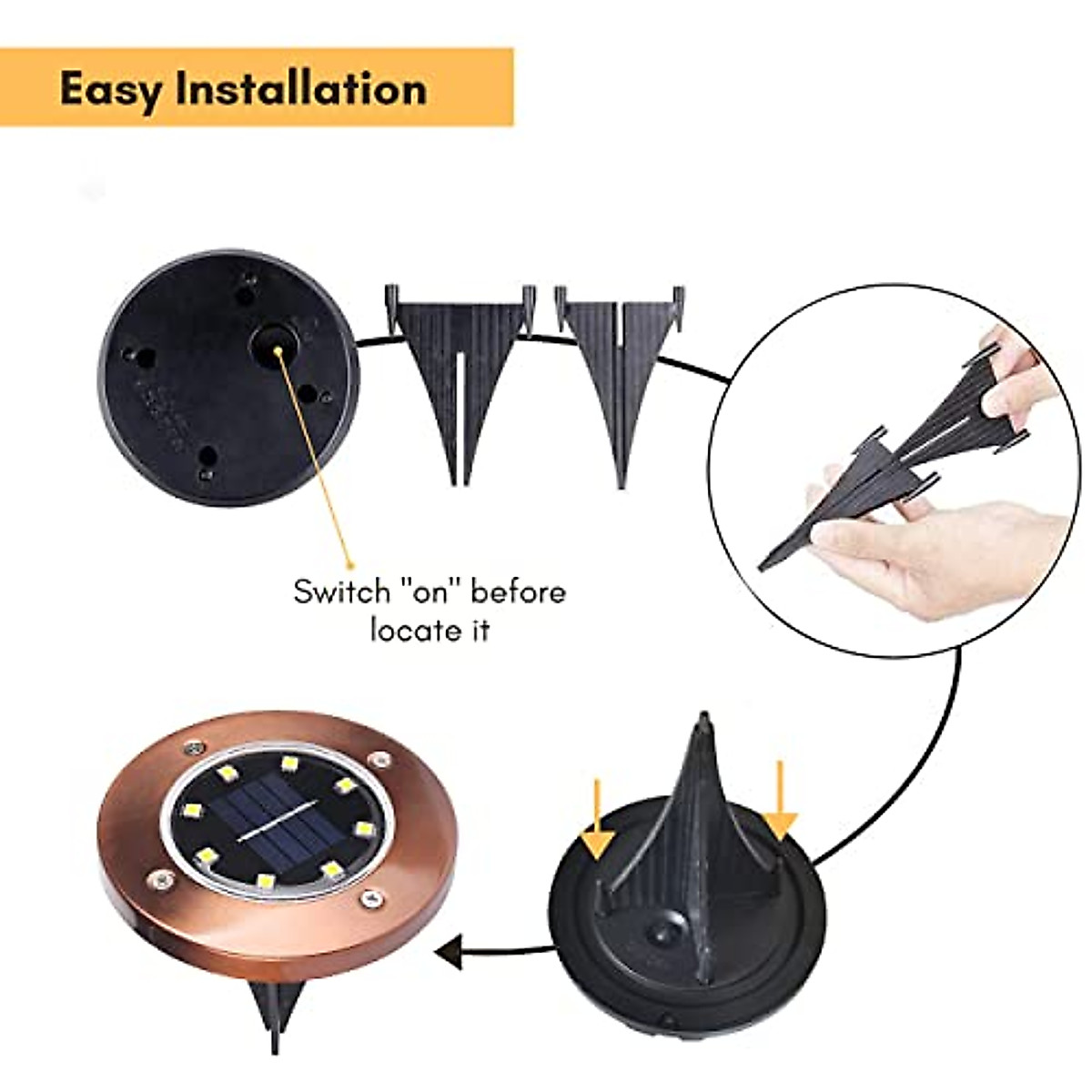 Easy Installation

Switch "on" before locate it