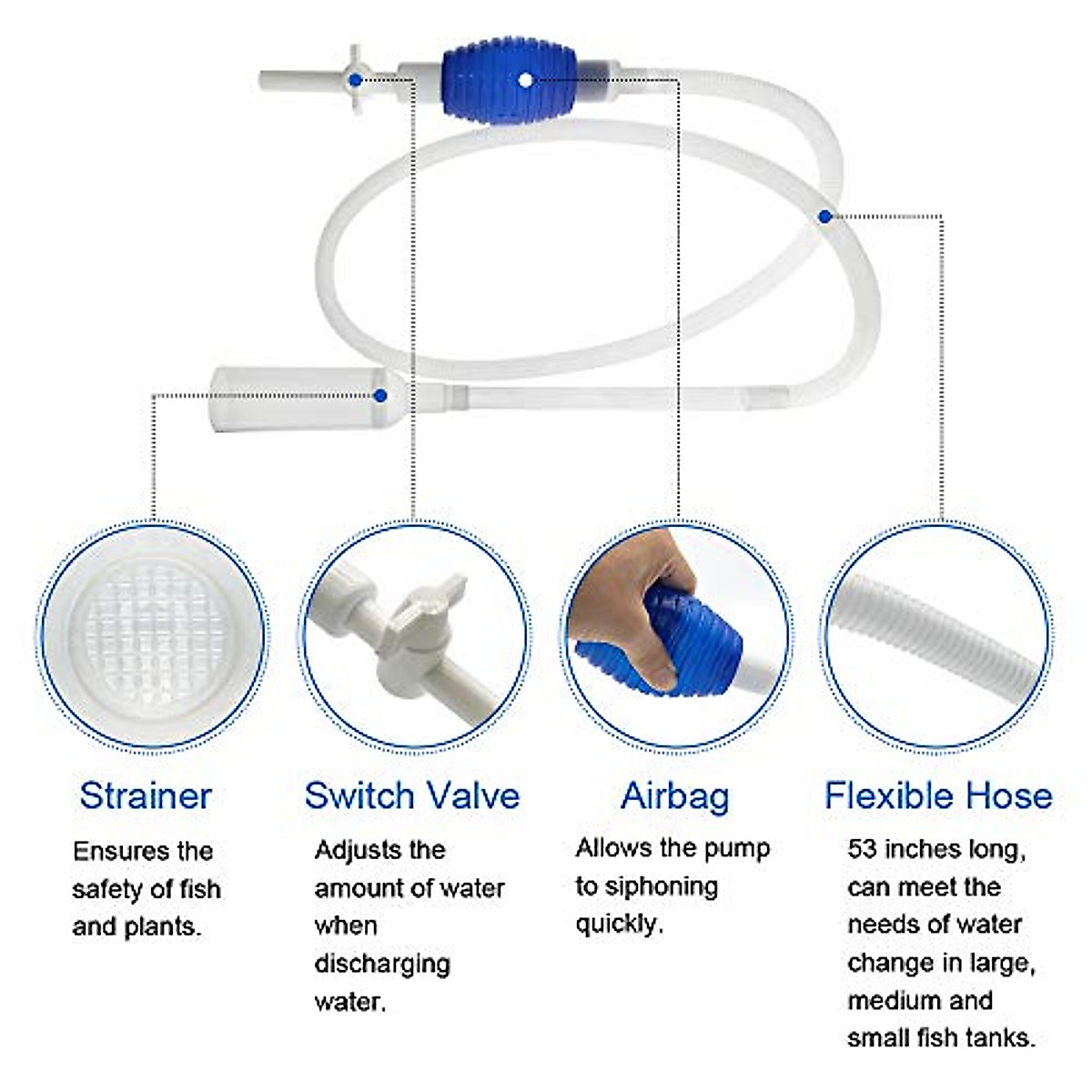 Strainer

Ensures the safety of fish and plants.

Switch Valve

Adjusts the amount of water when discharging water.

Airbag

Allows the pump to siphoning quickly.

Flexible Hose

53 inches long, can meet the needs of water change in large, medium and small fish tanks.