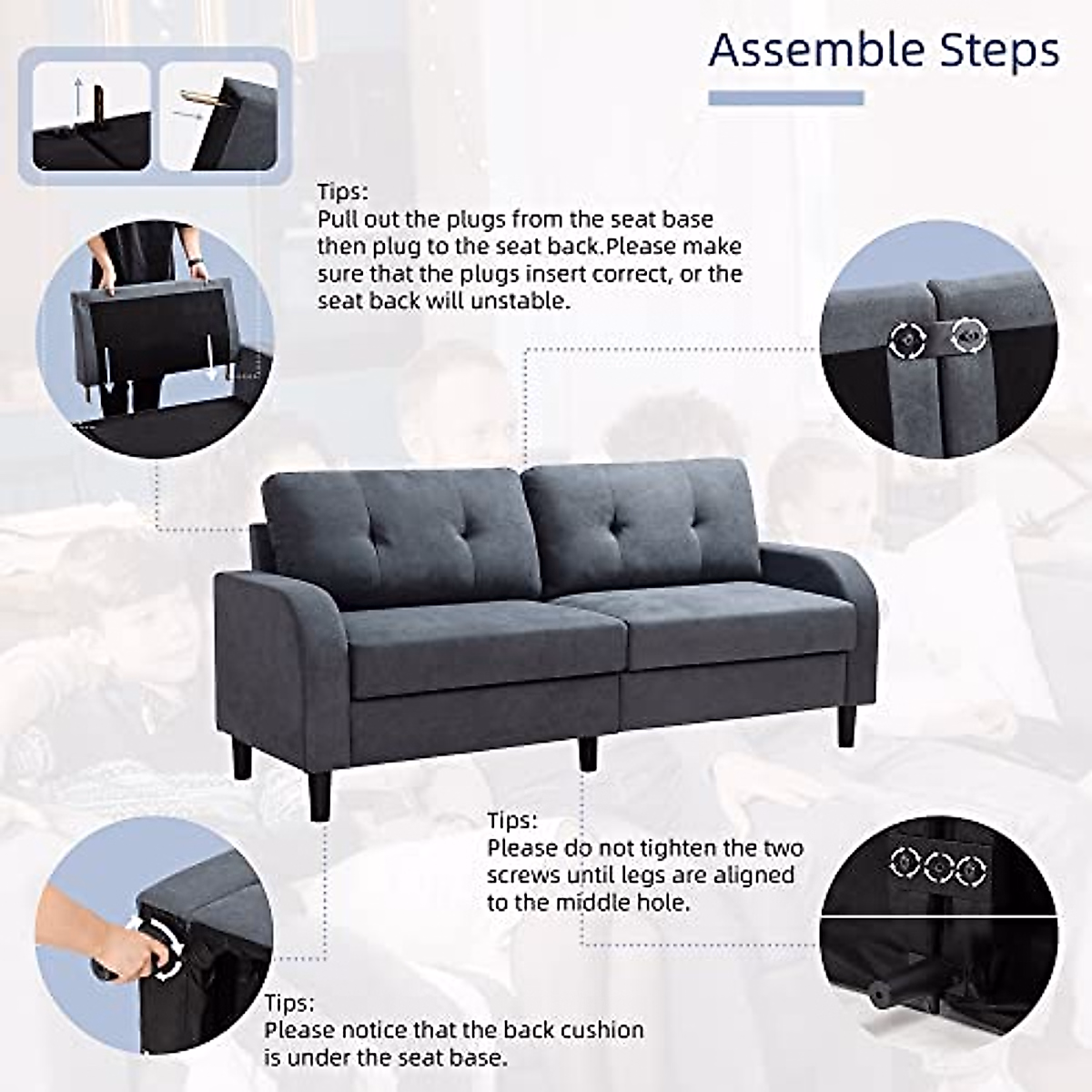 Assemble Steps

Tips:
Pull out the plugs from the seat base then plug to the seat back.Please make sure that the plugs insert correct, or the seat back will unstable.

Tips:
Please do not tighten the two screws until legs are aligned to the middle hole.

Tips:
Please notice that the back cushion is under the seat base.