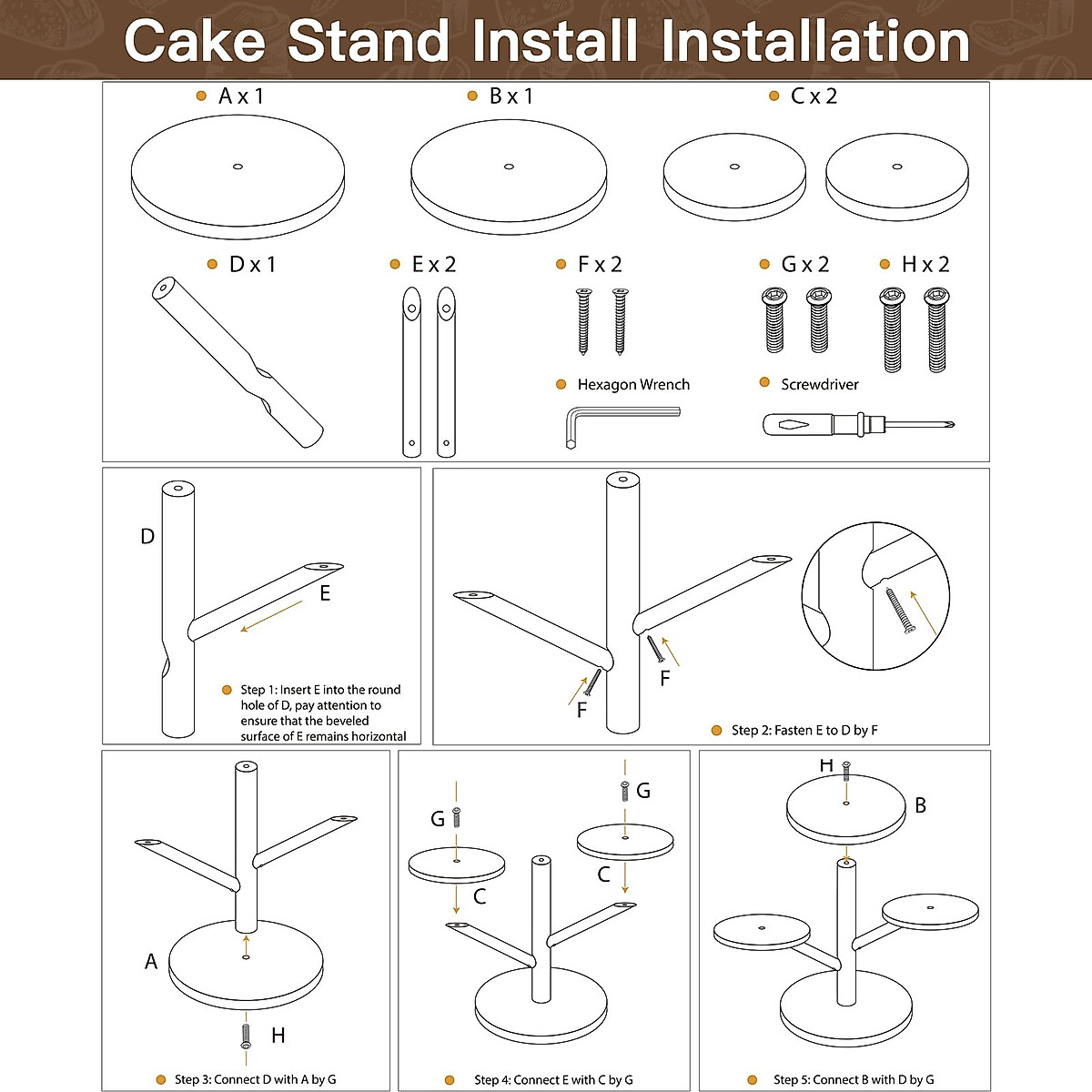 Cake Stand Install Installation

A x 1

B x 1

C x 2

D x 1

E x 2

F x 2

G x 2

H x 2

Hexagon Wrench

Screwdriver

D

E

Step 1: Insert E into the round hole of D, pay attention to ensure that the beveled surface of E remains horizontal

F

F

Step 2: Fasten E to D by F

A

H

Step 3: Connect D with A by G

G

G

C

C

Step 4: Connect E with C by G

H

B

Step 5: Connect B with D by G