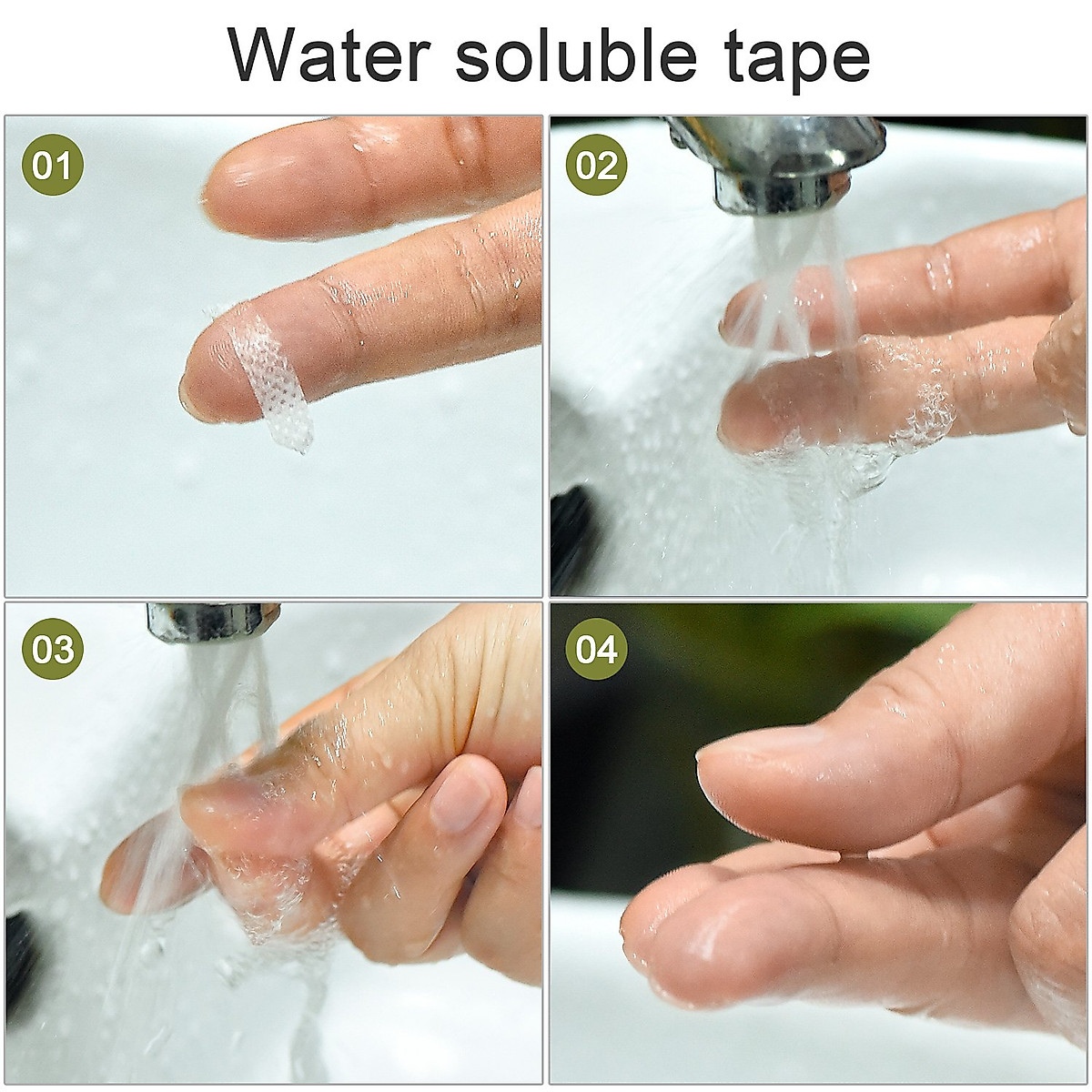 Water soluble tape

01

02

03

04