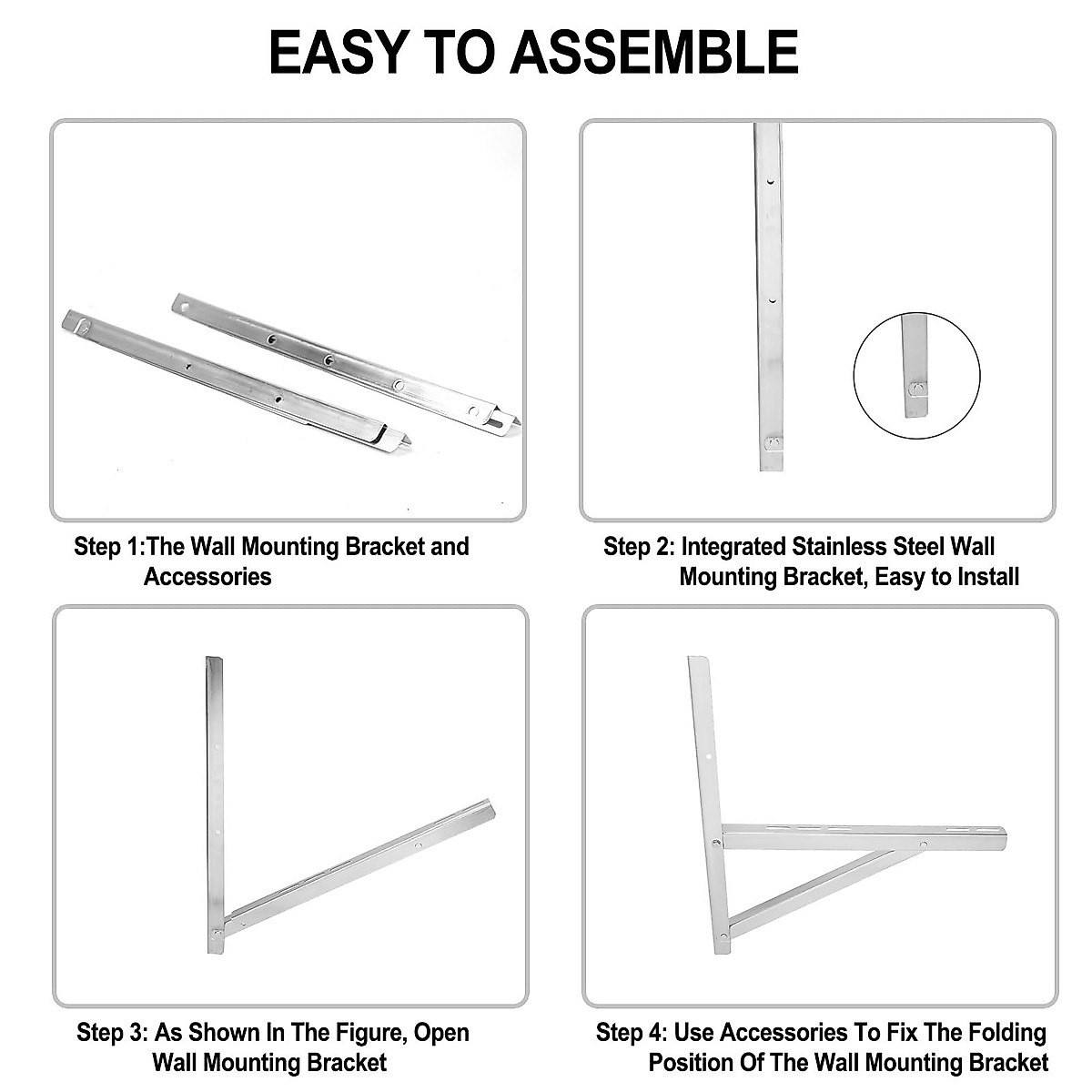 EASY TO ASSEMBLE

Step 1:The Wall Mounting Bracket and Accessories

Step 2: Integrated Stainless Steel Wall Mounting Bracket, Easy to Install

Step 3: As Shown In The Figure, Open Wall Mounting Bracket

Step 4: Use Accessories To Fix The Folding Position Of The Wall Mounting Bracket