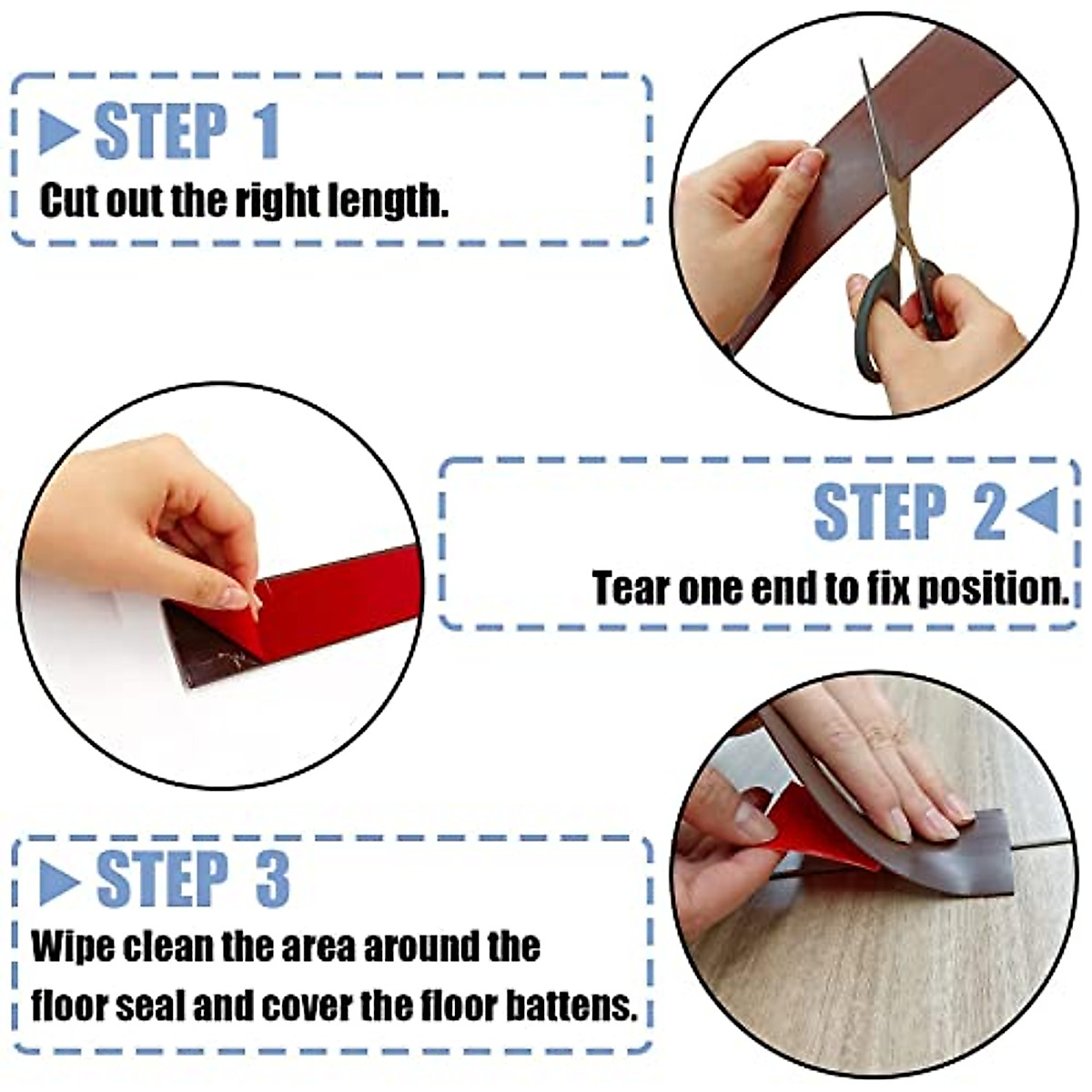 STEP 1
Cut out the right length.

STEP 2
Tear one end to fix position.

STEP 3
Wipe clean the area around the floor seal and cover the floor battens.