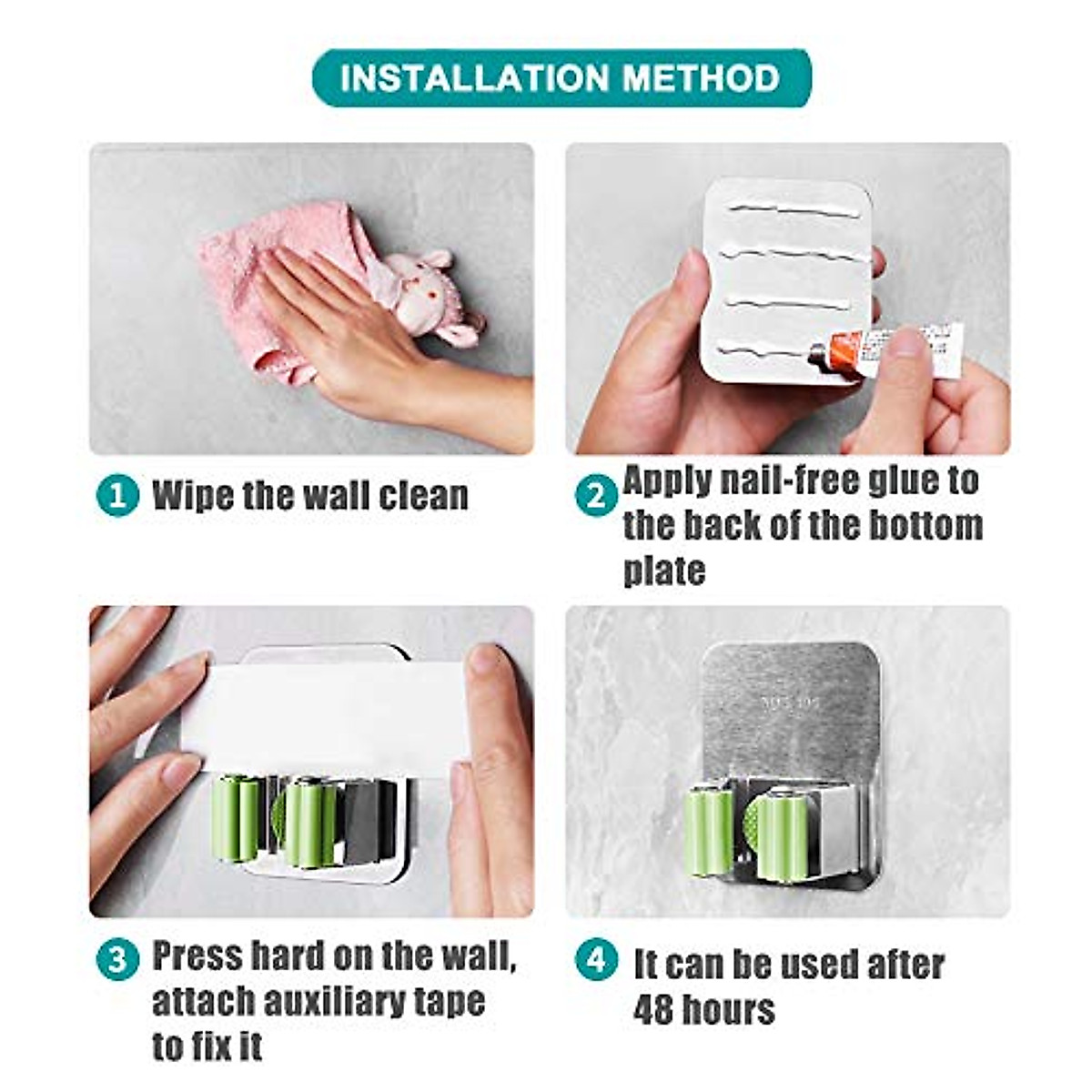 INSTALLATION METHOD

1 Wipe the wall clean

2 Apply nail-free glue to the back of the bottom plate

3 Press hard on the wall, attach auxiliary tape to fix it

4 It can be used after 48 hours