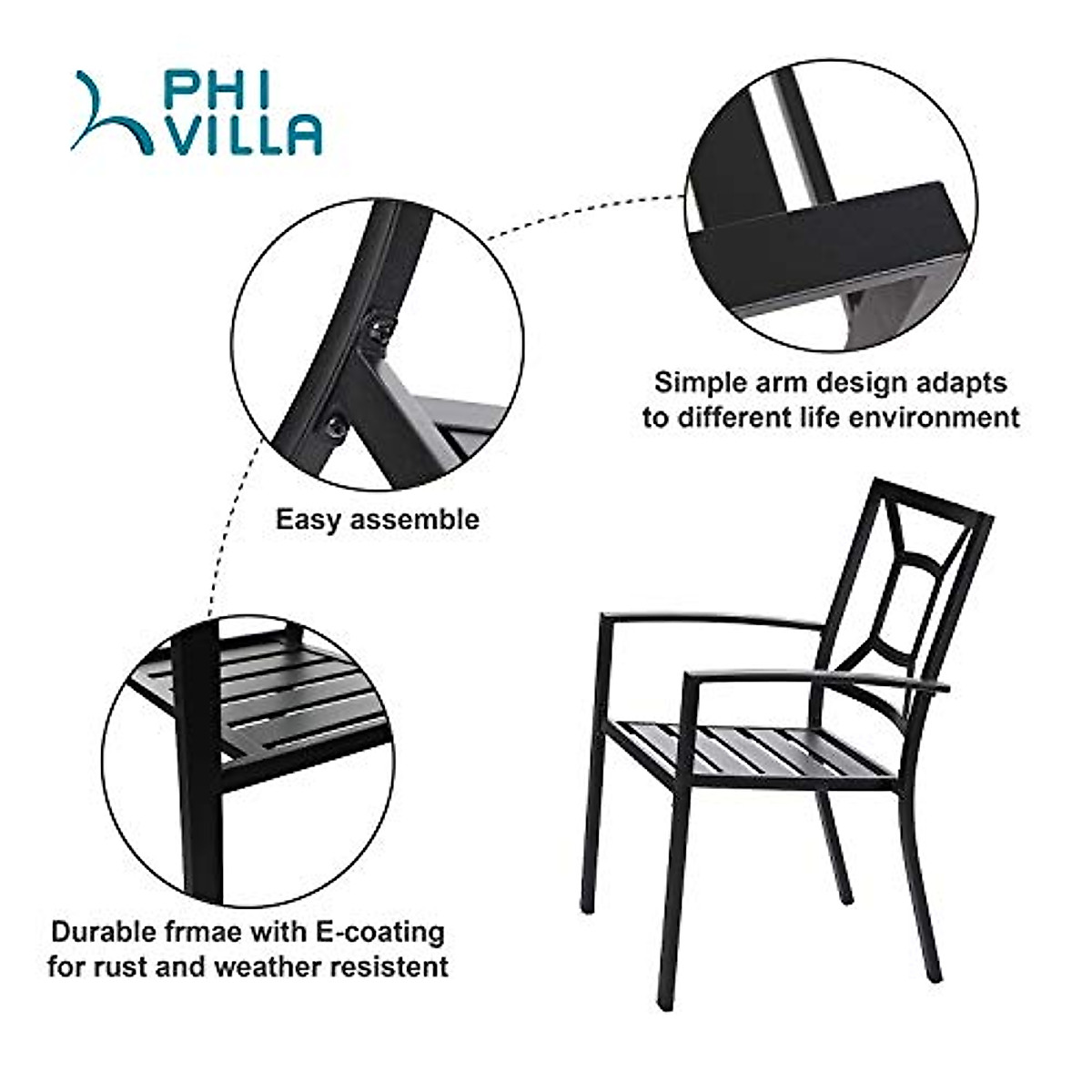 PHI VILLA

Simple arm design adapts to different life environment

Easy assemble

Durable frmae with E-coating for rust and weather resistent