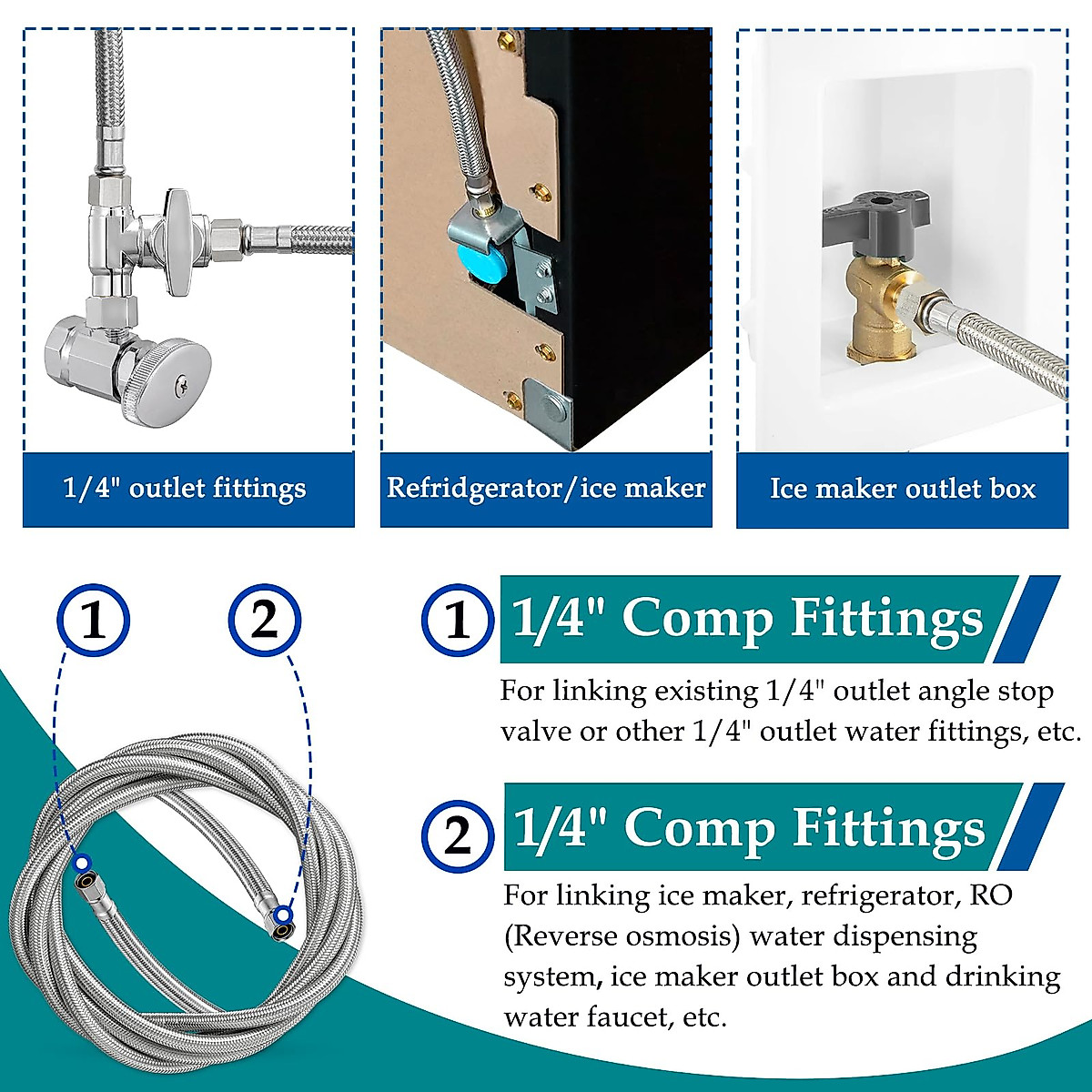 1/4" outlet fittings

Refridgerator/ice maker

Ice maker outlet box

1

2

1 1/4" Comp Fittings

For linking existing 1/4" outlet angle stop valve or other 1/4" outlet water fittings, etc.

2 1/4" Comp Fittings

For linking ice maker, refrigerator, RO (Reverse osmosis) water dispensing system, ice maker outlet box and drinking water faucet, etc.