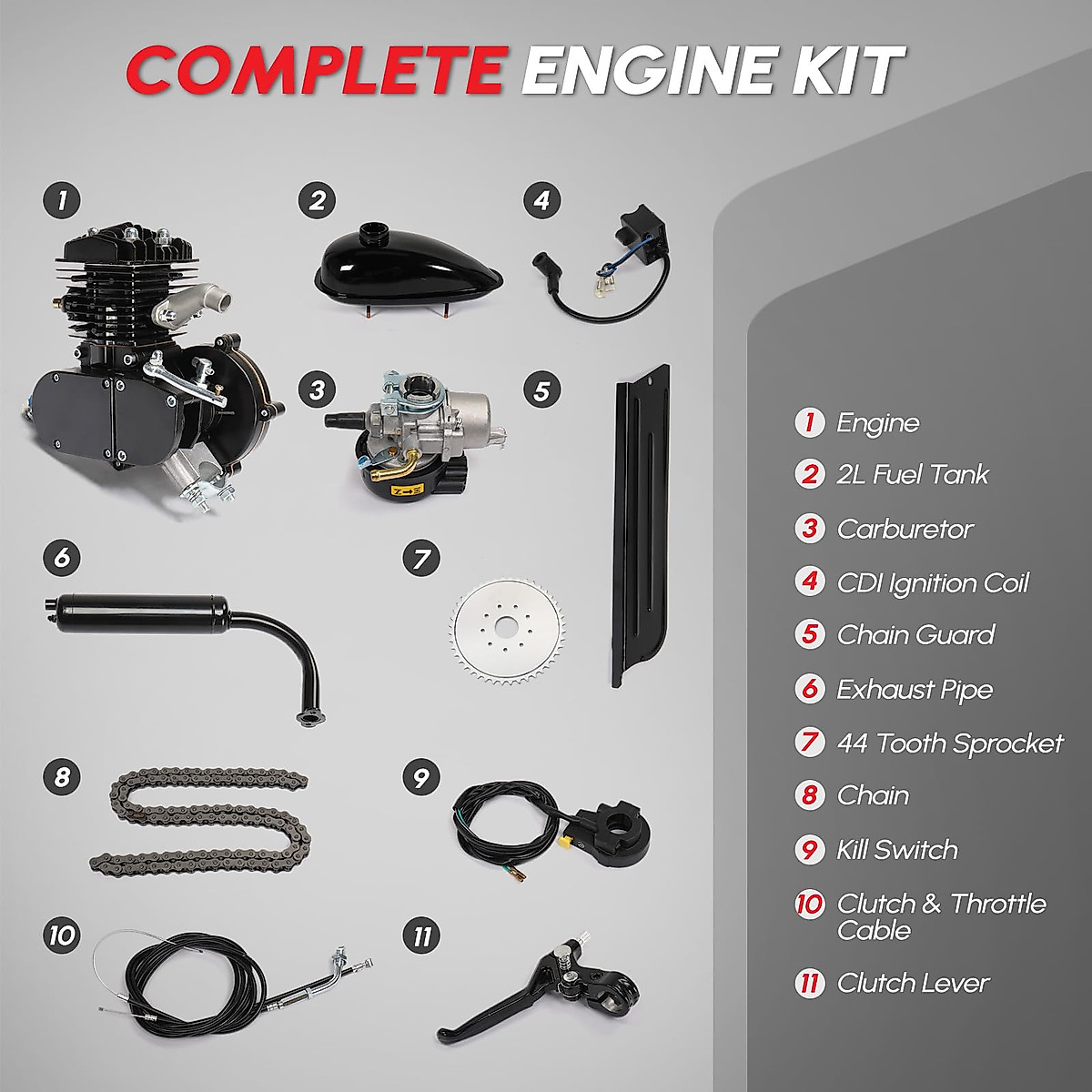 COMPLETE ENGINE KIT

1

2

4

3

5

6

7

8

9

10

11

1 Engine

2 2L Fuel Tank

3 Carburetor

4 CDI Ignition Coil

5 Chain Guard

6 Exhaust Pipe

7 44 Tooth Sprocket

8 Chain

9 Kill Switch

10 Clutch & Throttle Cable

11 Clutch Lever