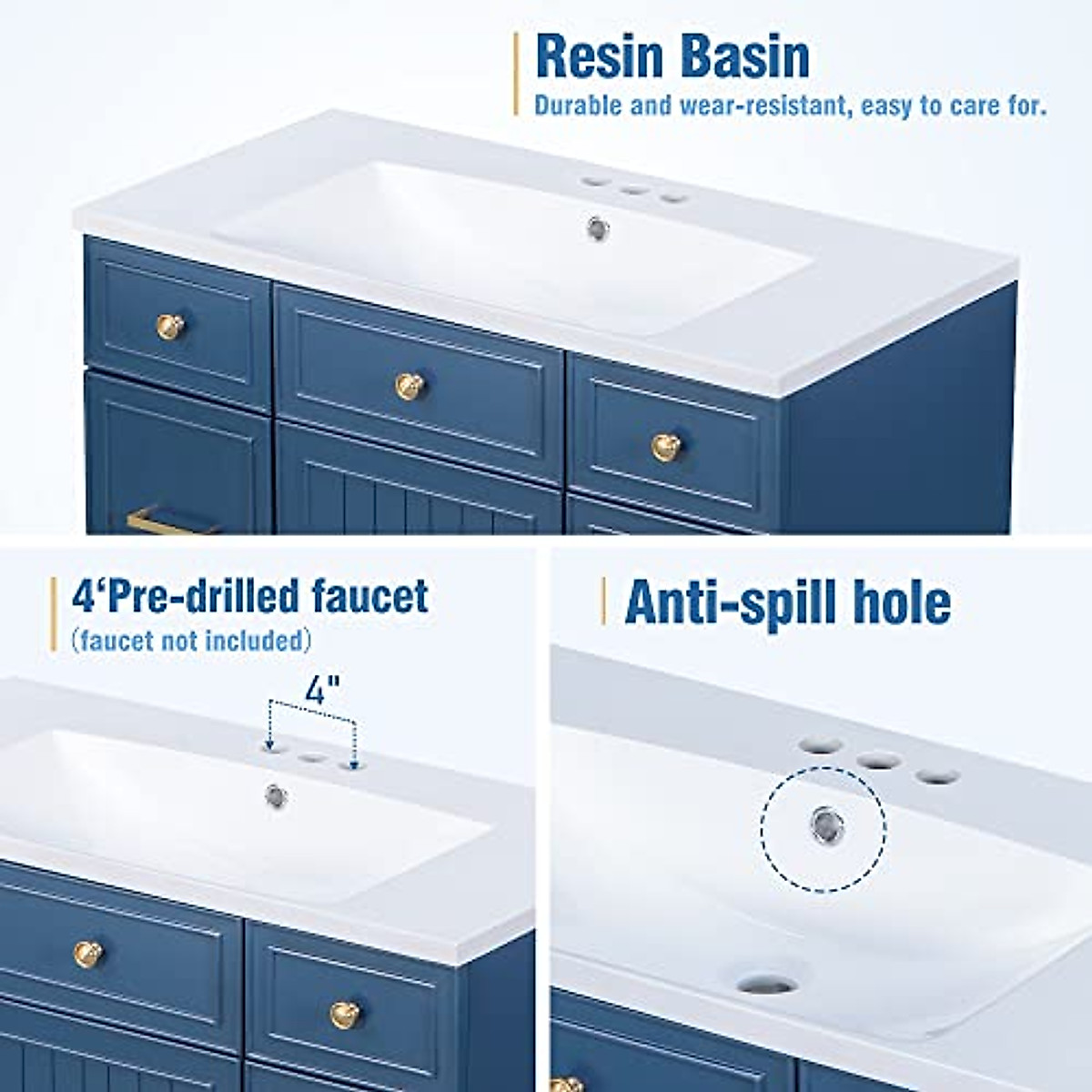 Resin Basin
Durable and wear-resistant, easy to care for.

4‘Pre-drilled faucet
(faucet not included)

4"

Anti-spill hole