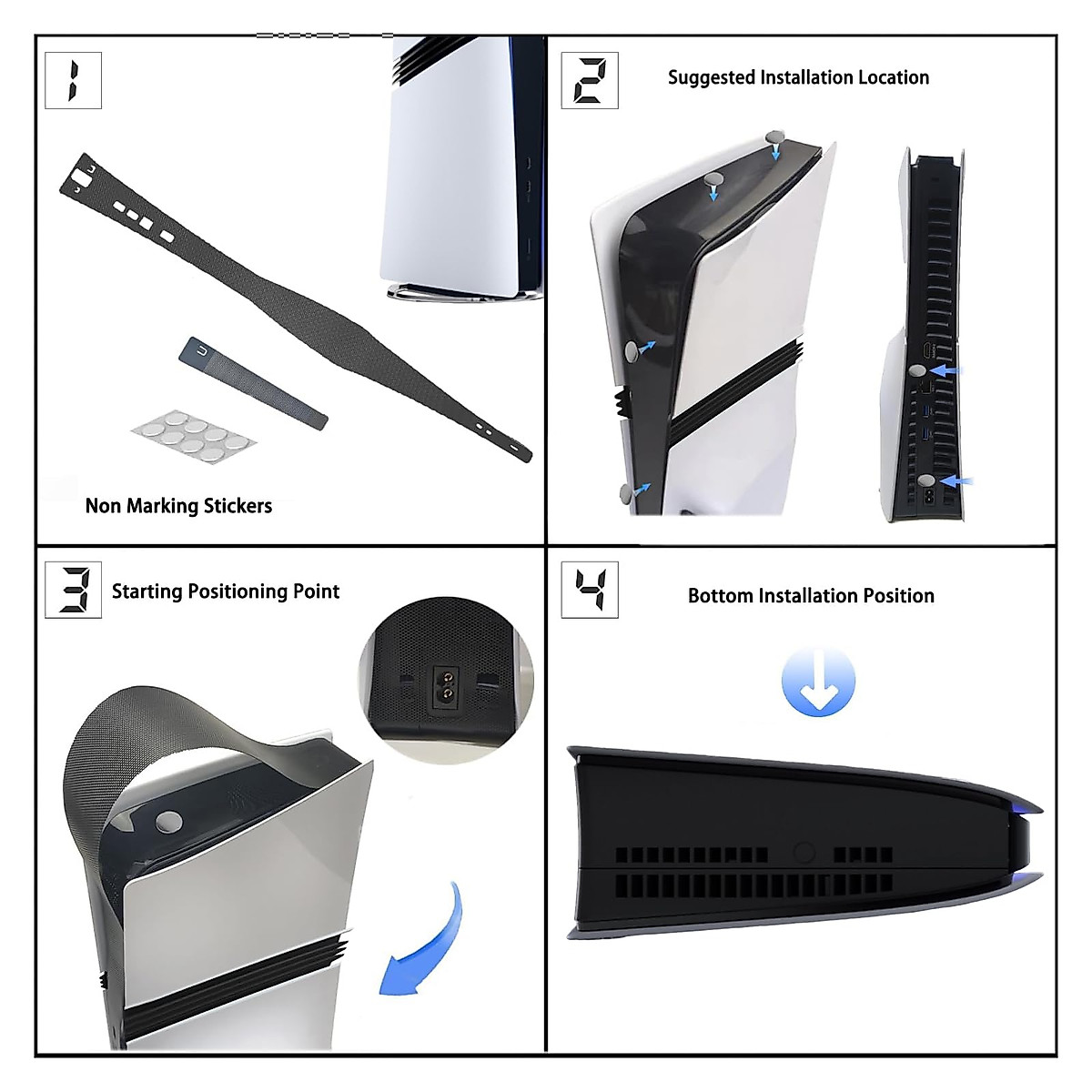 1

Non Marking Stickers

2

Suggested Installation Location

3

Starting Positioning Point

4

Bottom Installation Position