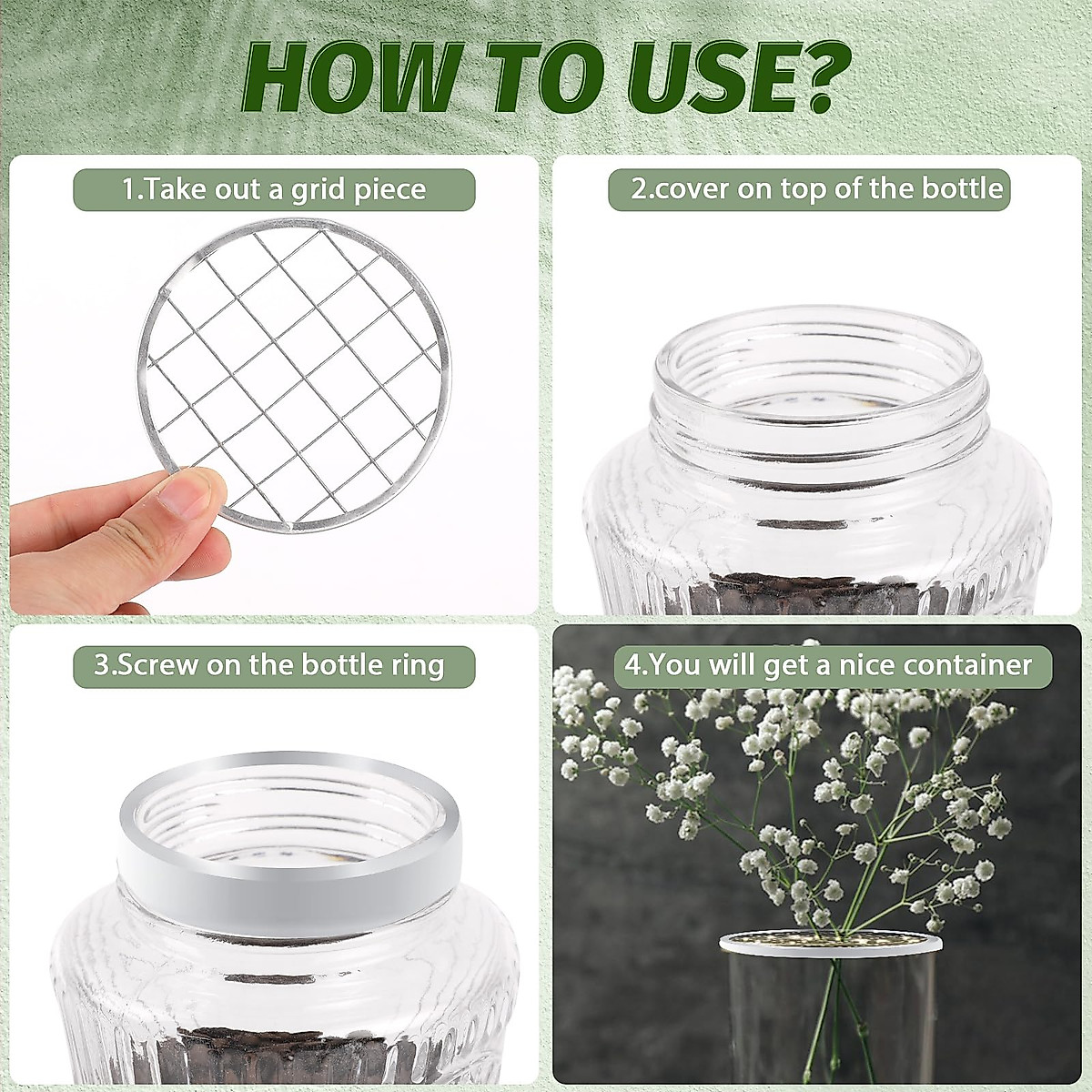 HOW TO USE?

1.Take out a grid piece

2.cover on top of the bottle

3.Screw on the bottle ring

4.You will get a nice container